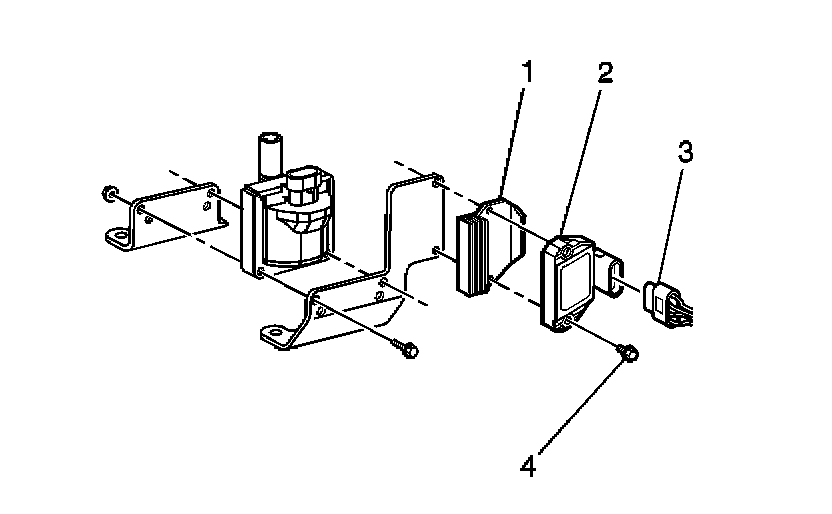 1
2
3
4