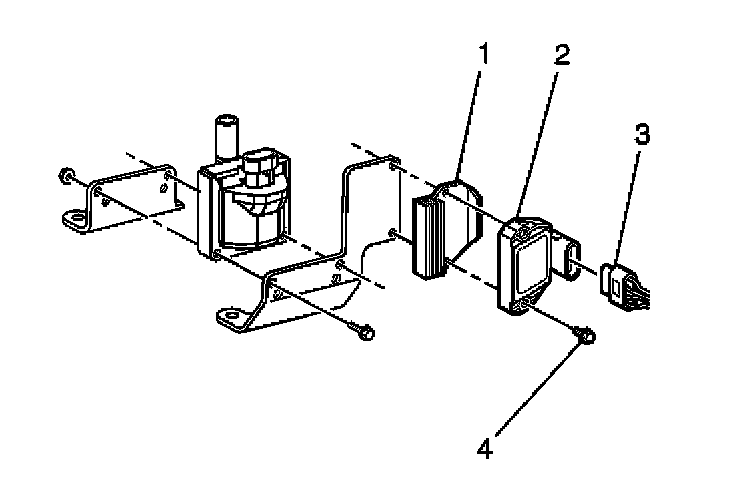 1
2
3
4