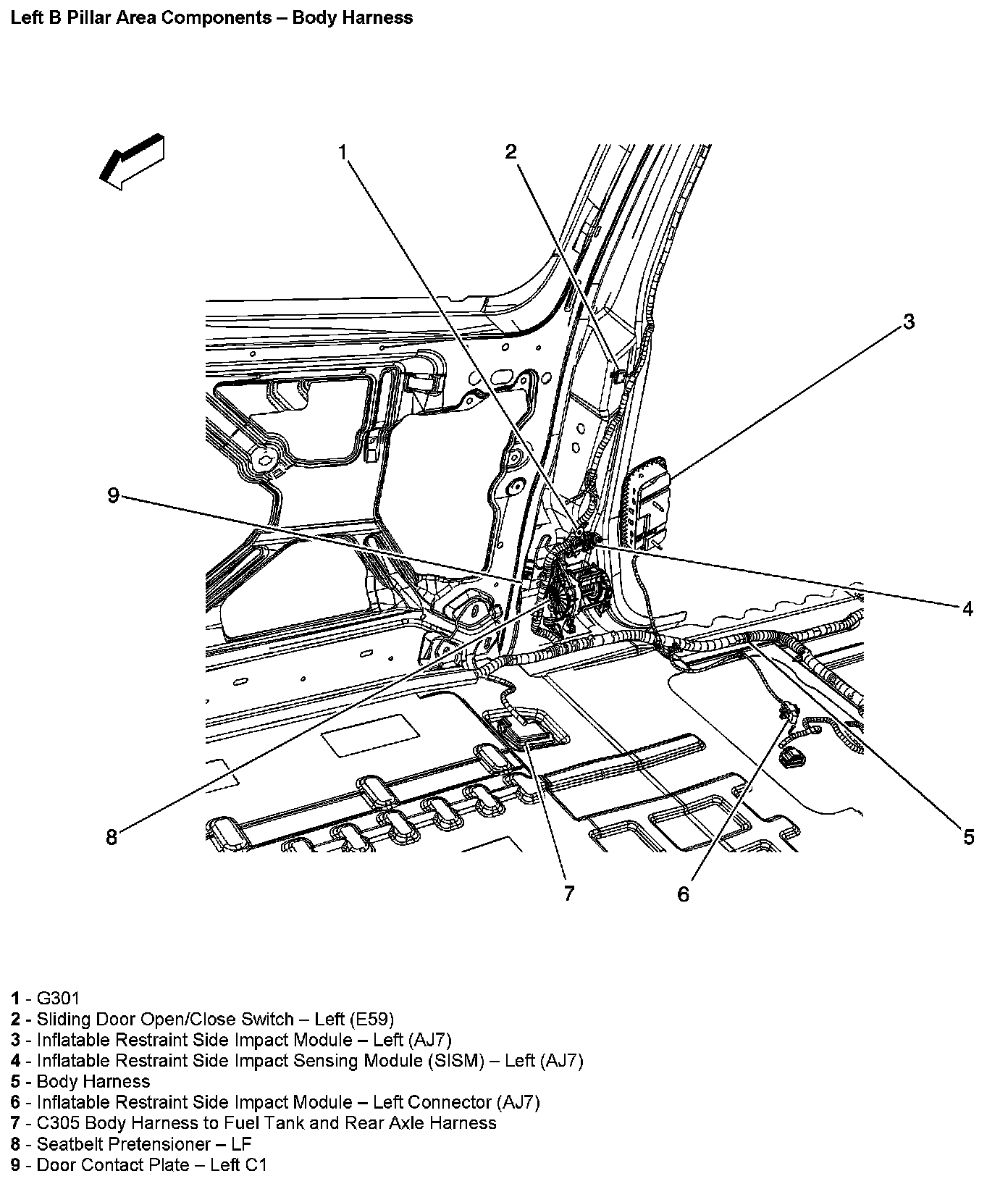 Left B Pillar Area Components – Body Harness

1

2

3

9

4

8

5

7

6

1 - G301
2 - Sliding Door Open/Close Switch – Left (E59)
3 - Inflatable Restraint Side Impact Module – Left (AJ7)
4 - Inflatable Restraint Side Impact Sensing Module (SISM) – Left (AJ7)
5 - Body Harness
6 - Inflatable Restraint Side Impact Module – Left Connector (AJ7)
7 - C305 Body Harness to Fuel Tank and Rear Axle Harness
8 - Seatbelt Pretensioner – LF
9 - Door Contact Plate – Left C1