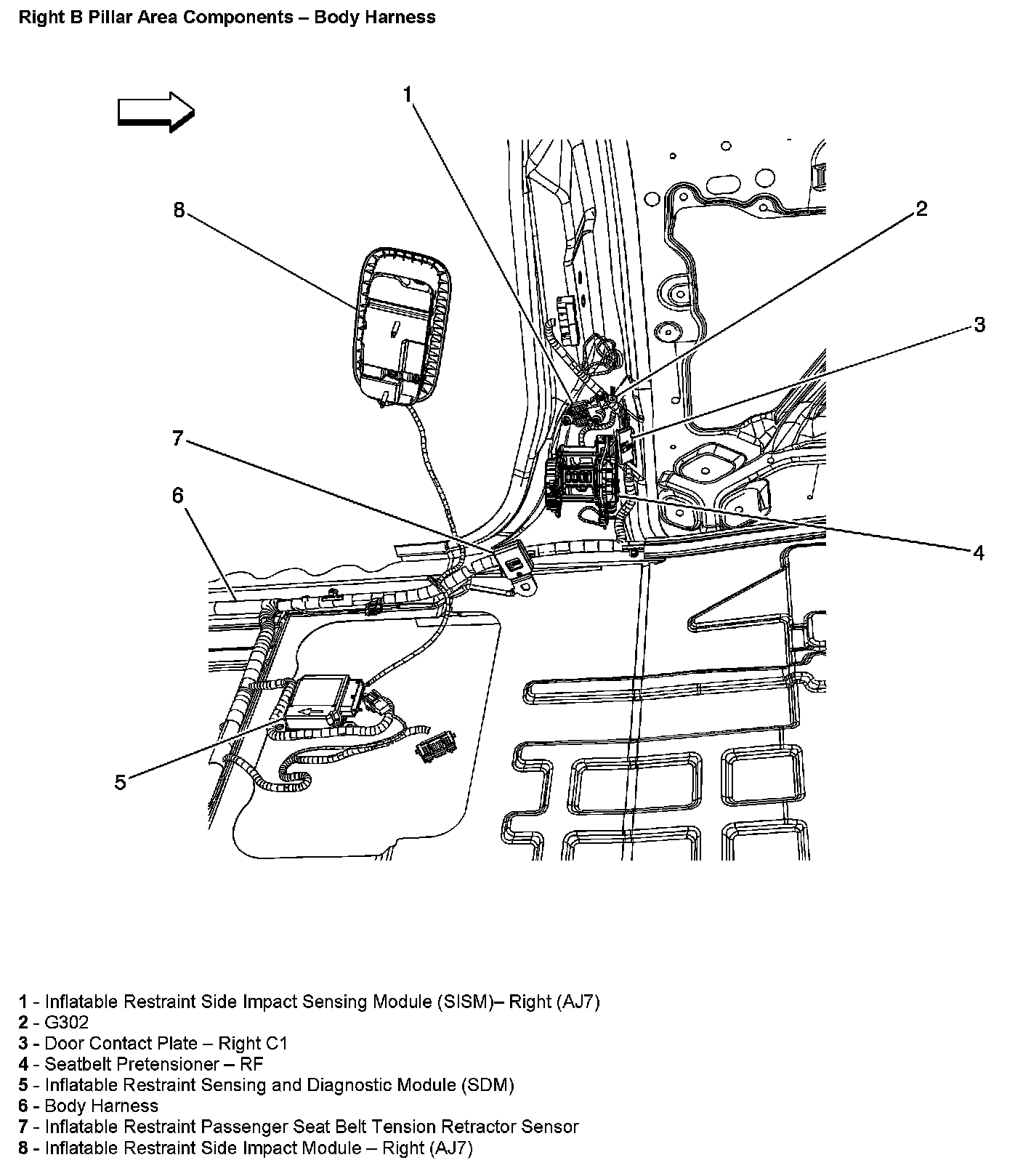 Right B Pillar Area Components – Body Harness

1

8

2

3

7

6

4

5

1 - Inflatable Restraint Side Impact Sensing Module (SISM)– Right (AJ7)
2 - G302
3 - Door Contact Plate – Right C1
4 - Seatbelt Pretensioner – RF
5 - Inflatable Restraint Sensing and Diagnostic Module (SDM)
6 - Body Harness
7 - Inflatable Restraint Passenger Seat Belt Tension Retractor Sensor
8 - Inflatable Restraint Side Impact Module – Right (AJ7)