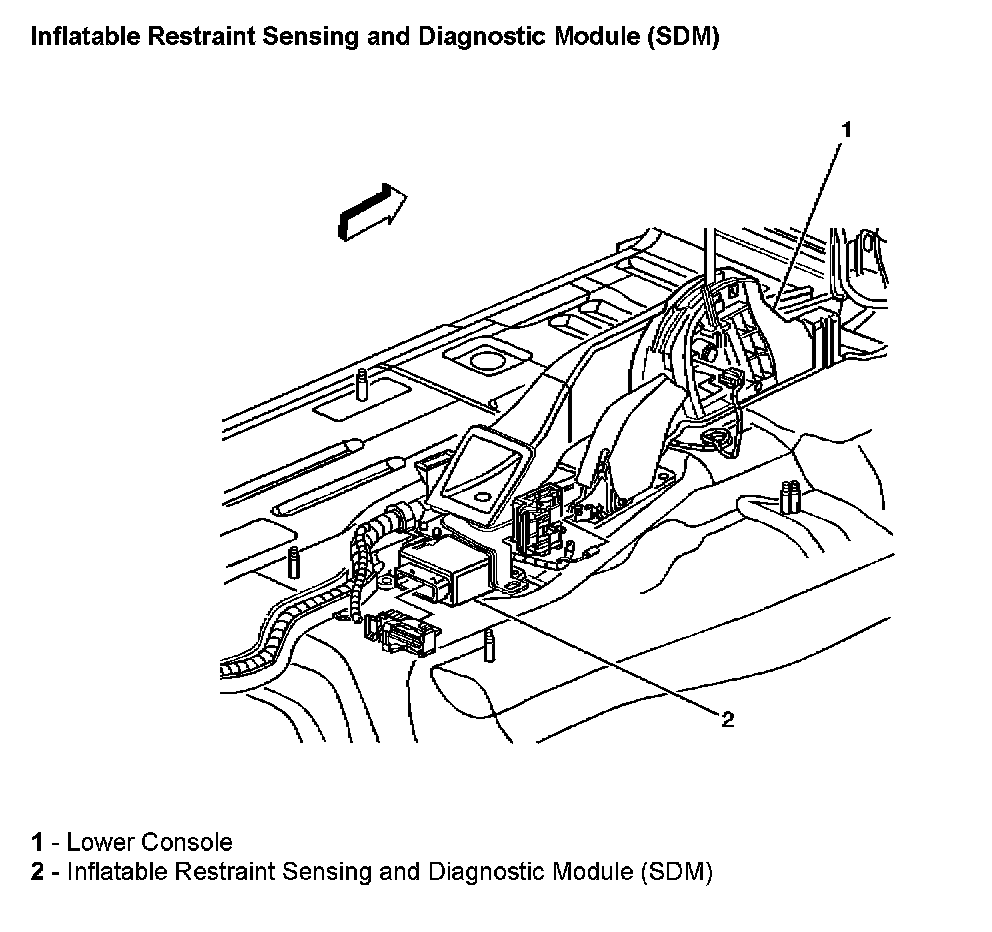 Inflatable Restraint Sensing and Diagnostic Module (SDM)

1

2

1 - Lower Console
2 - Inflatable Restraint Sensing and Diagnostic Module (SDM)