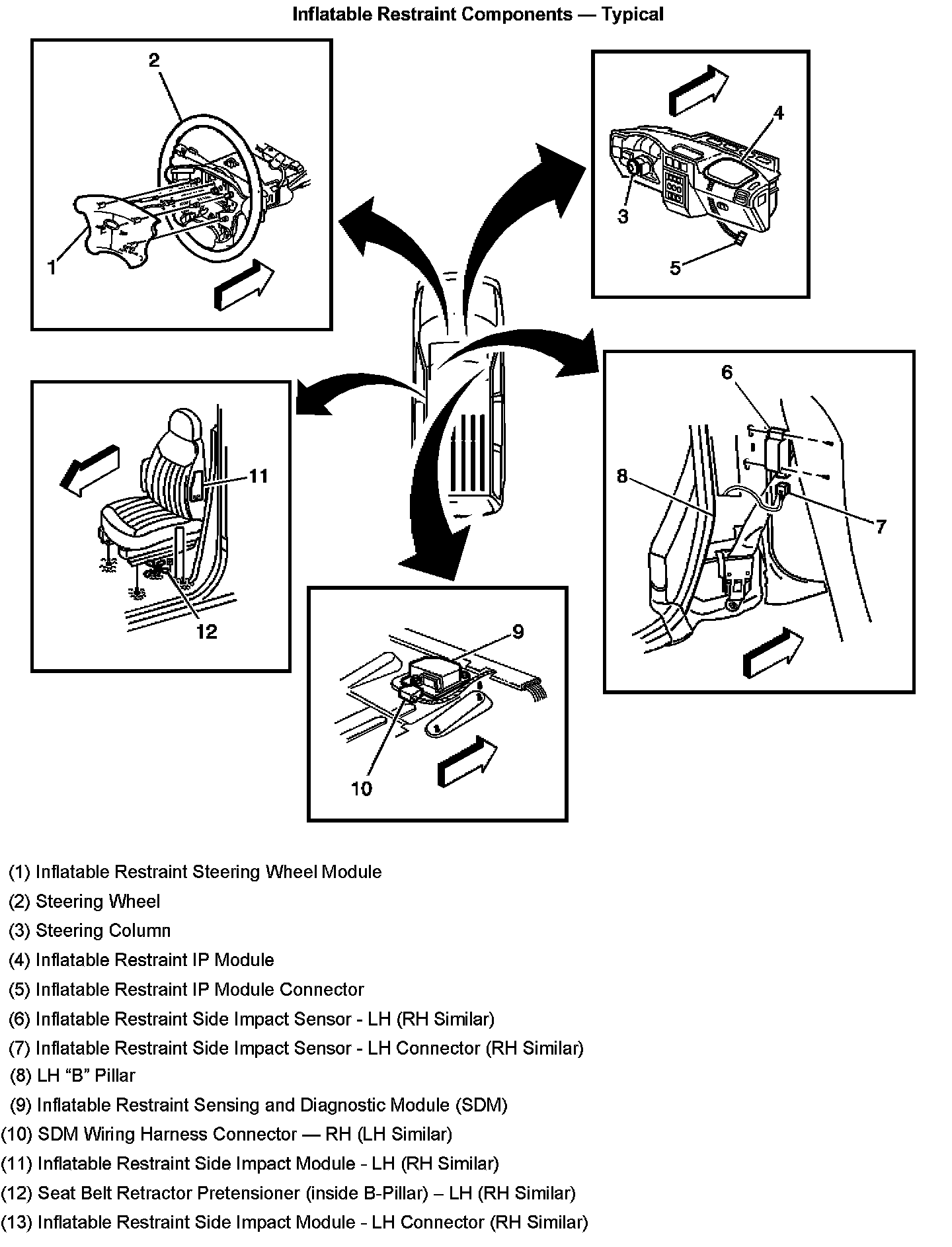 Inflatable Restraint Components — Typical

2
1
4
3
5
6
8
7
11
12
9
10

(1) Inflatable Restraint Steering Wheel Module
(2) Steering Wheel
(3) Steering Column
(4) Inflatable Restraint IP Module
(5) Inflatable Restraint IP Module Connector
(6) Inflatable Restraint Side Impact Sensor - LH (RH Similar)
(7) Inflatable Restraint Side Impact Sensor - LH Connector (RH Similar)
(8) LH “B” Pillar
(9) Inflatable Restraint Sensing and Diagnostic Module (SDM)
(10) SDM Wiring Harness Connector — RH (LH Similar)
(11) Inflatable Restraint Side Impact Module - LH (RH Similar)
(12) Seat Belt Retractor Pretensioner (inside B-Pillar) – LH (RH Similar)
(13) Inflatable Restraint Side Impact Module - LH Connector (RH Similar)