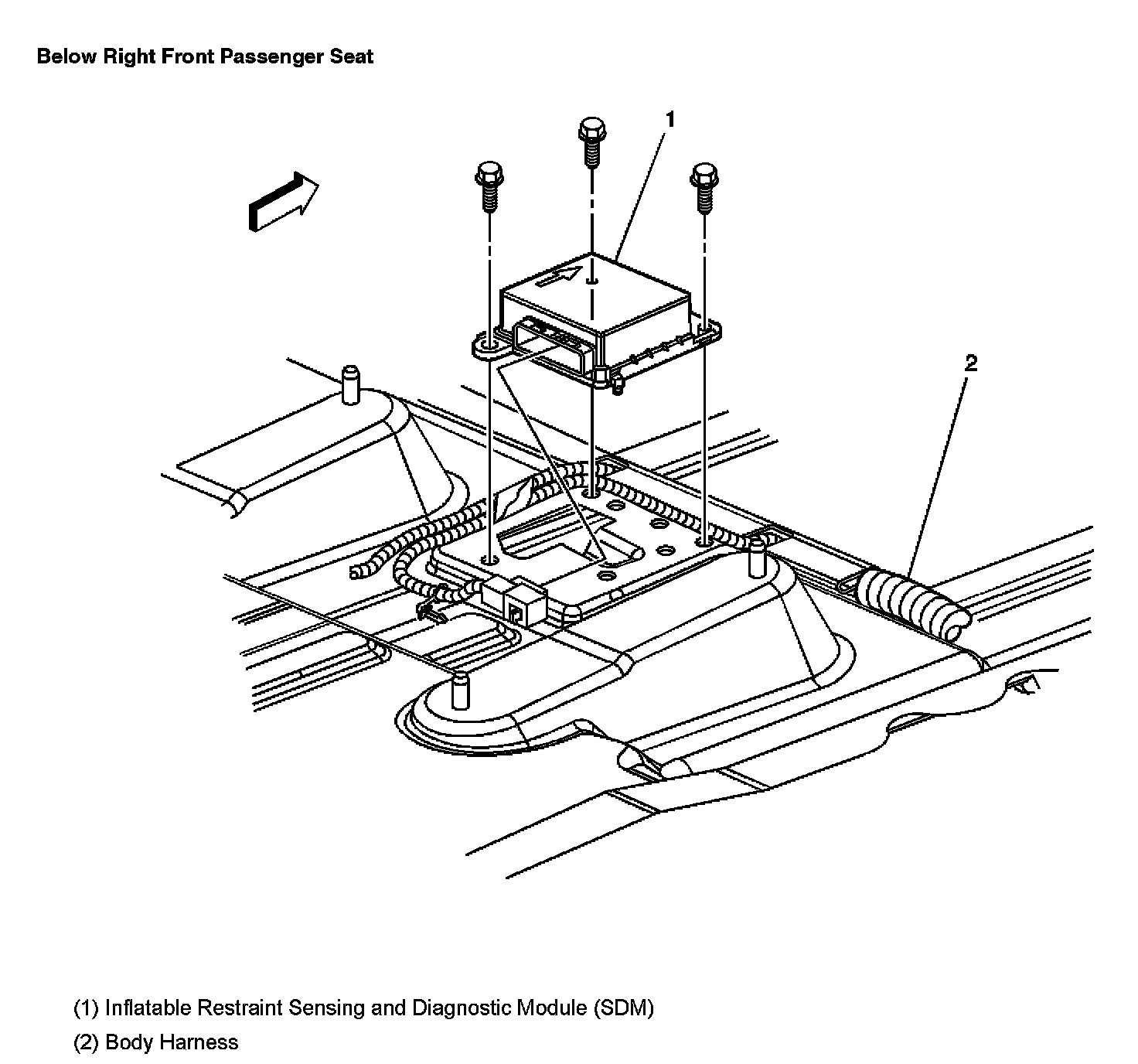 Below Right Front Passenger Seat

1

2

(1) Inflatable Restraint Sensing and Diagnostic Module (SDM)

(2) Body Harness