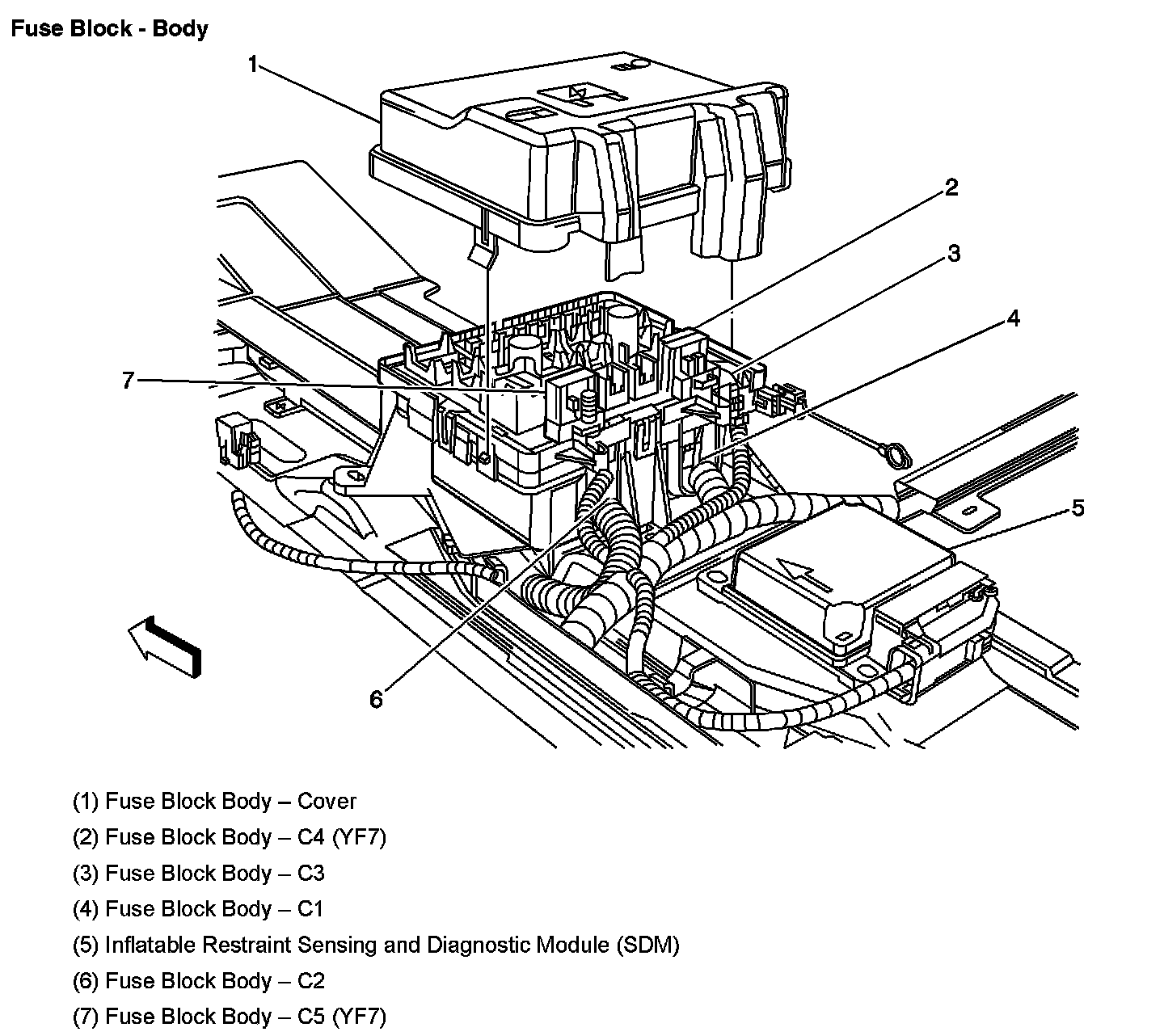 Fuse Block - Body

1

2

3

4

7

5

6

(1) Fuse Block Body – Cover

(2) Fuse Block Body – C4 (YF7)

(3) Fuse Block Body – C3

(4) Fuse Block Body – C1

(5) Inflatable Restraint Sensing and Diagnostic Module (SDM)

(6) Fuse Block Body – C2

(7) Fuse Block Body – C5 (YF7)