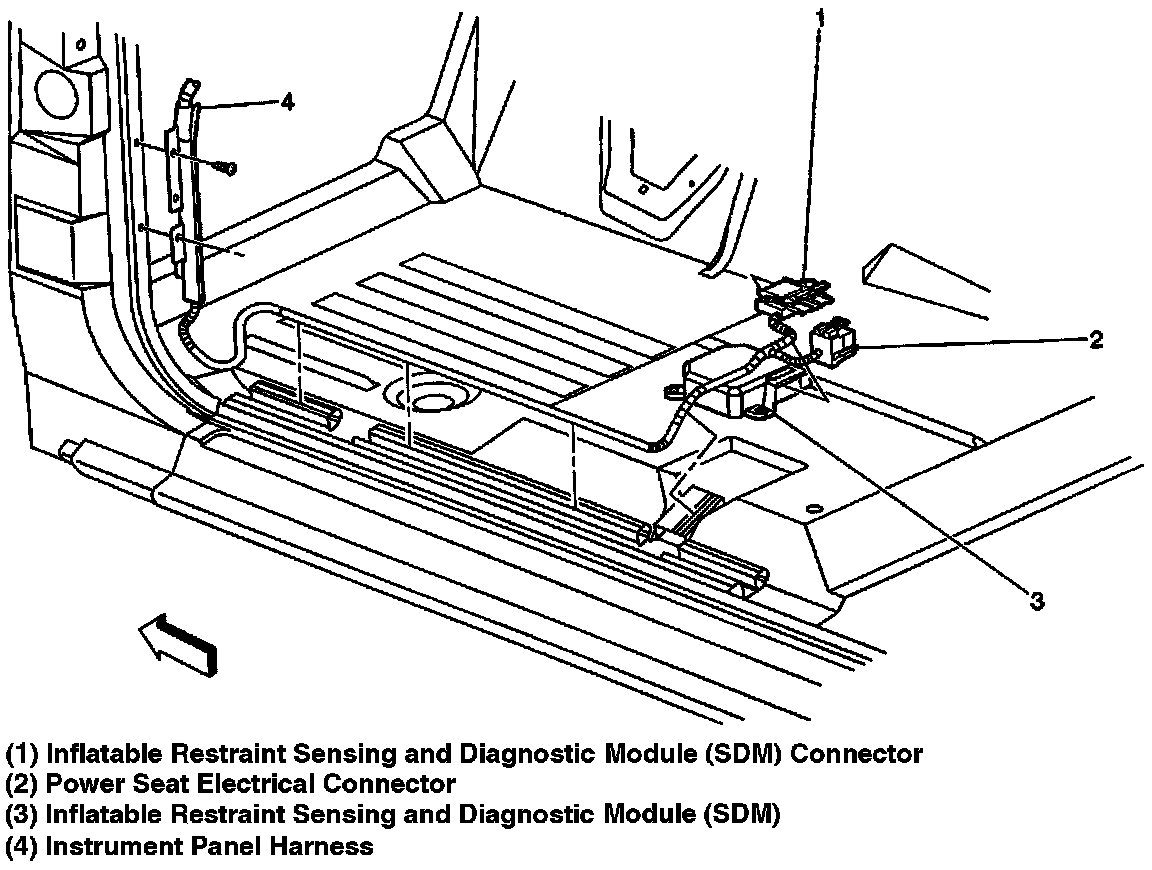 1
4
2
3

(1) Inflatable Restraint Sensing and Diagnostic Module (SDM) Connector
(2) Power Seat Electrical Connector
(3) Inflatable Restraint Sensing and Diagnostic Module (SDM)
(4) Instrument Panel Harness