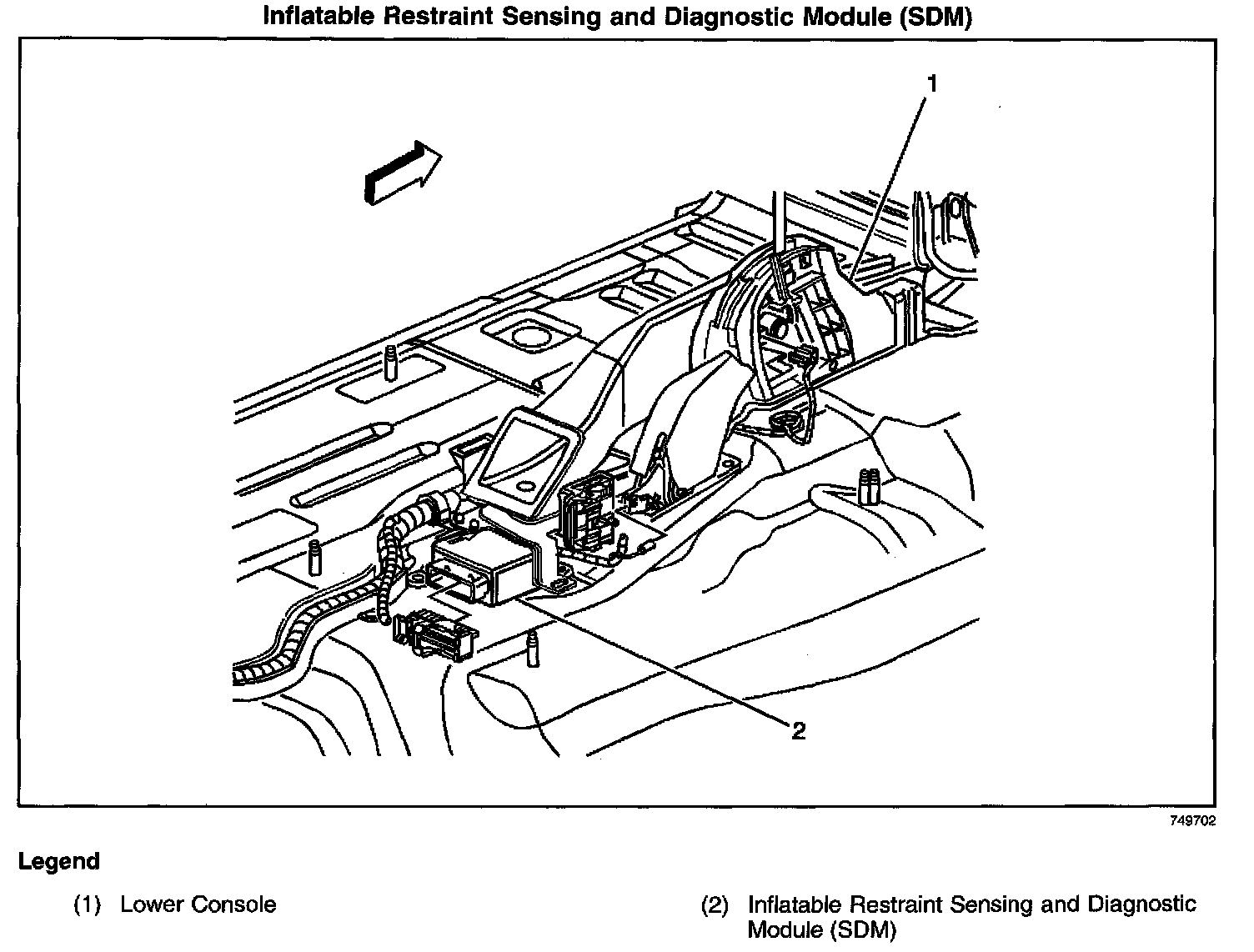 Inflatable Restraint Sensing and Diagnostic Module (SDM)

1

2

749702

Legend

(1) Lower Console

(2) Inflatable Restraint Sensing and Diagnostic Module (SDM)