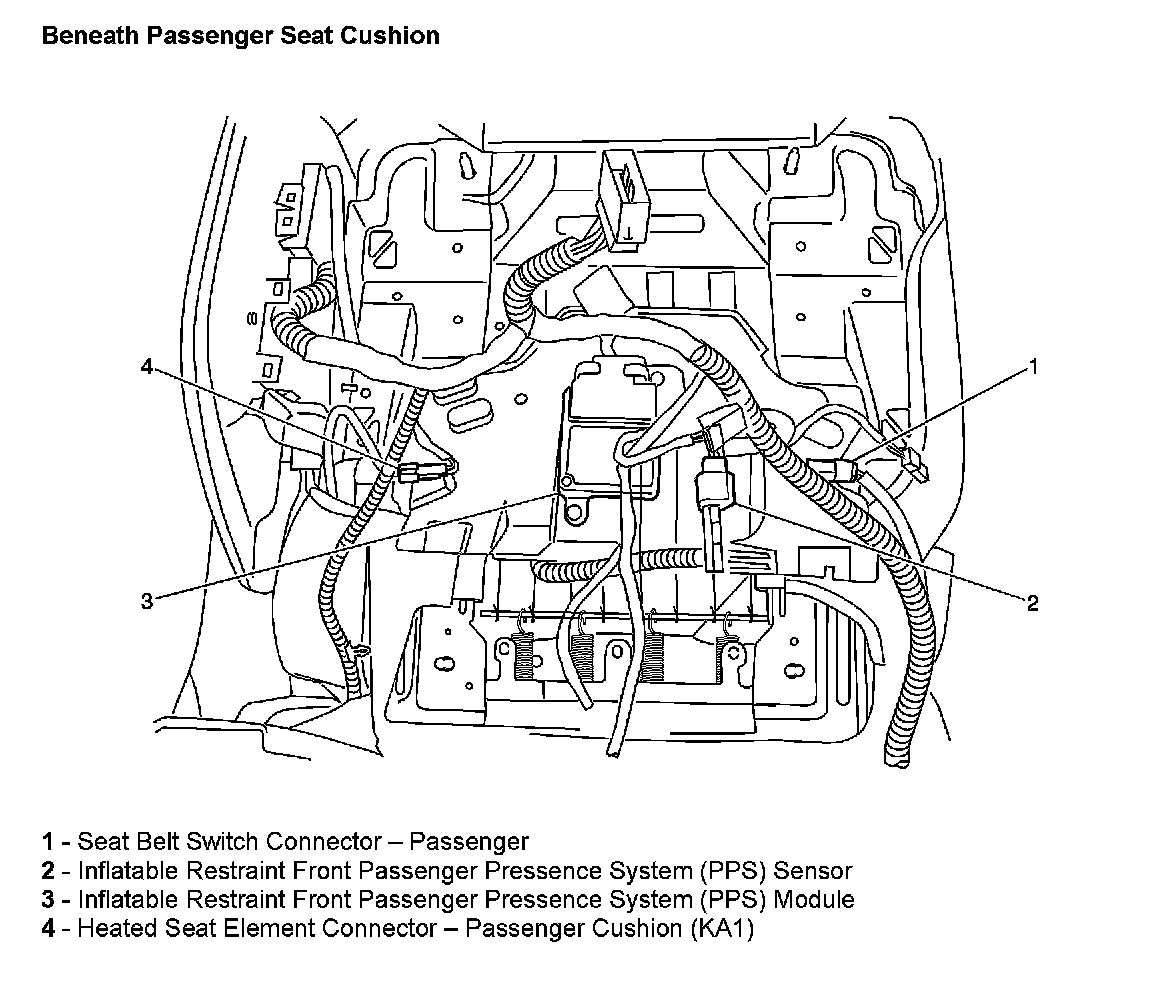 Beneath Passenger Seat Cushion

4

1

3

2

1 - Seat Belt Switch Connector – Passenger
2 - Inflatable Restraint Front Passenger Pressence System (PPS) Sensor
3 - Inflatable Restraint Front Passenger Pressence System (PPS) Module
4 - Heated Seat Element Connector – Passenger Cushion (KA1)