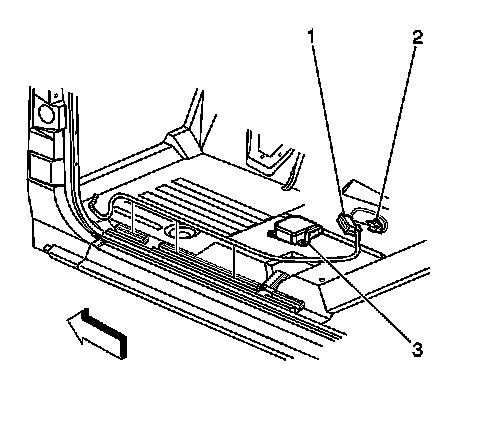 1
2
3