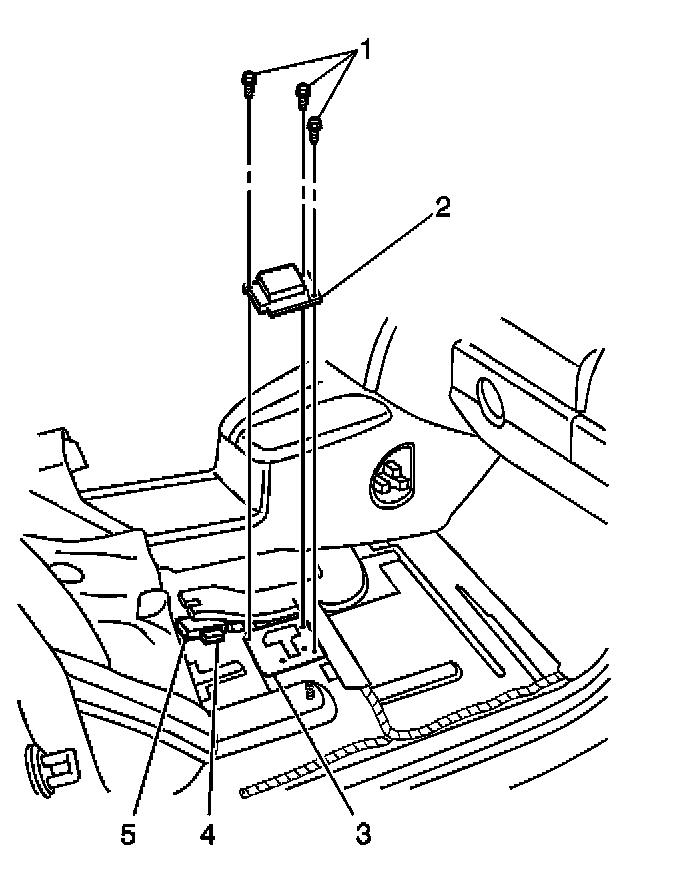 1
2
5
4
3