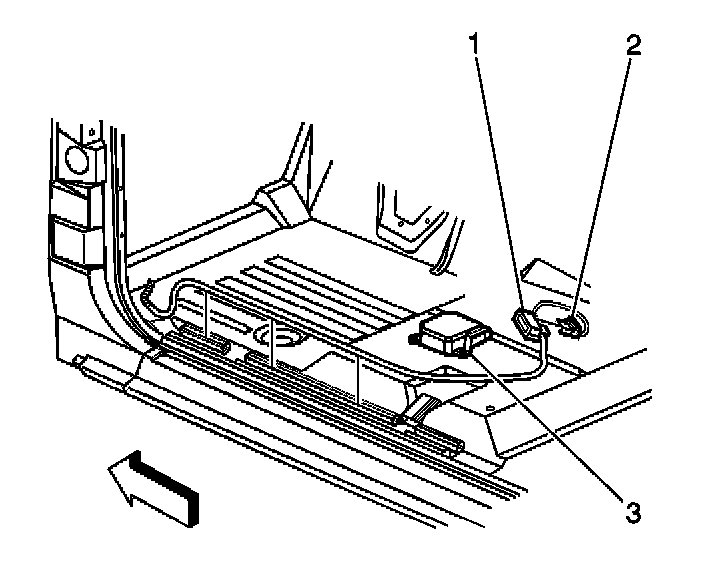 1
2
3