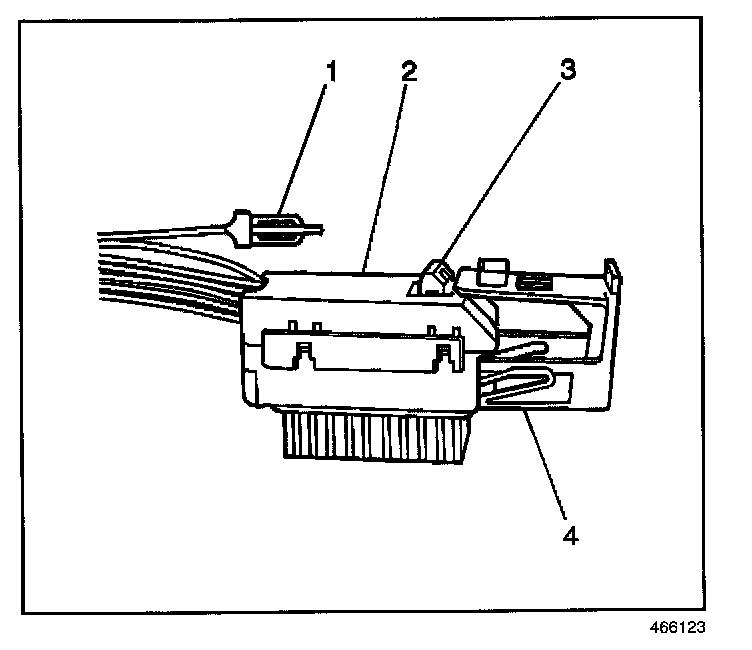 1
2
3
4
466123