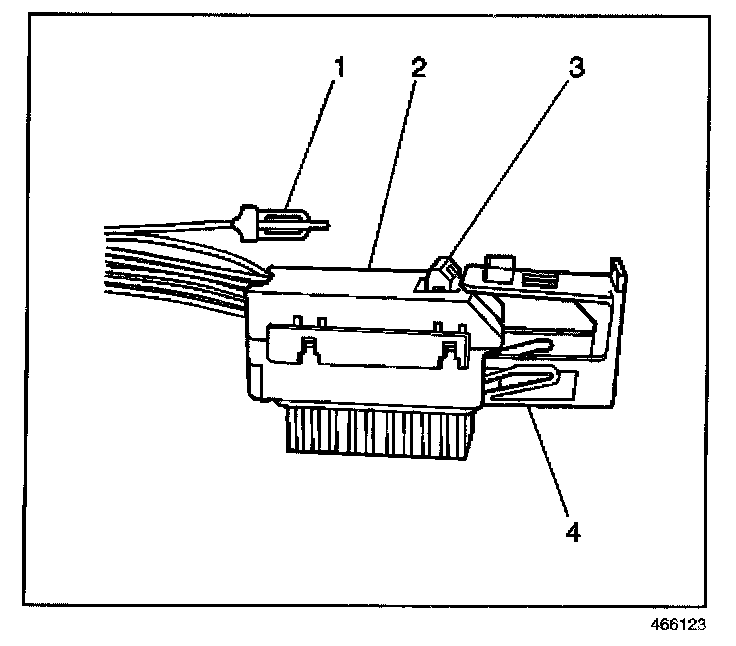 1
2
3
4
466123