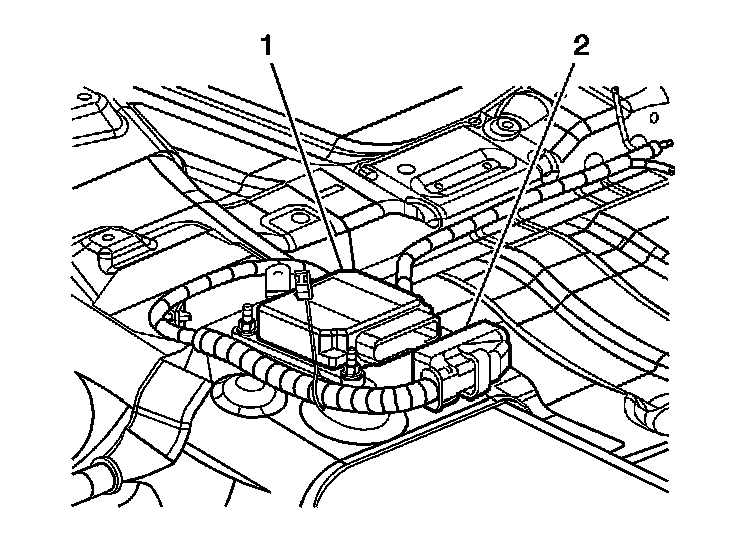 1
2