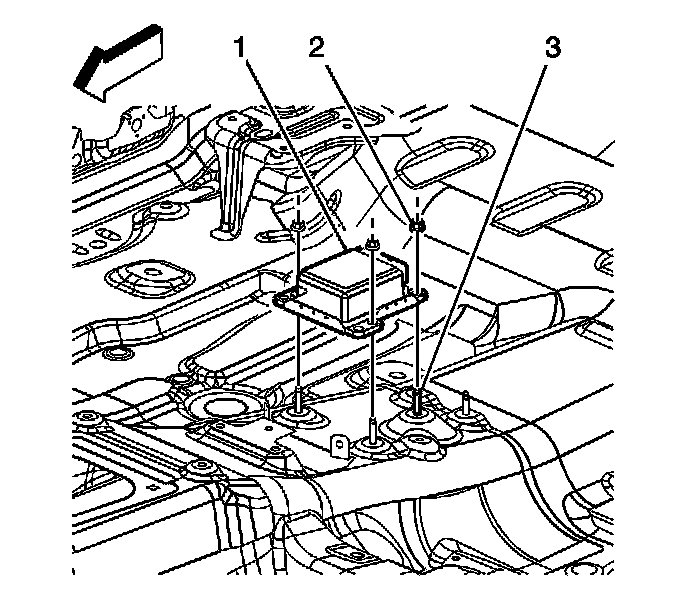 1
2
3