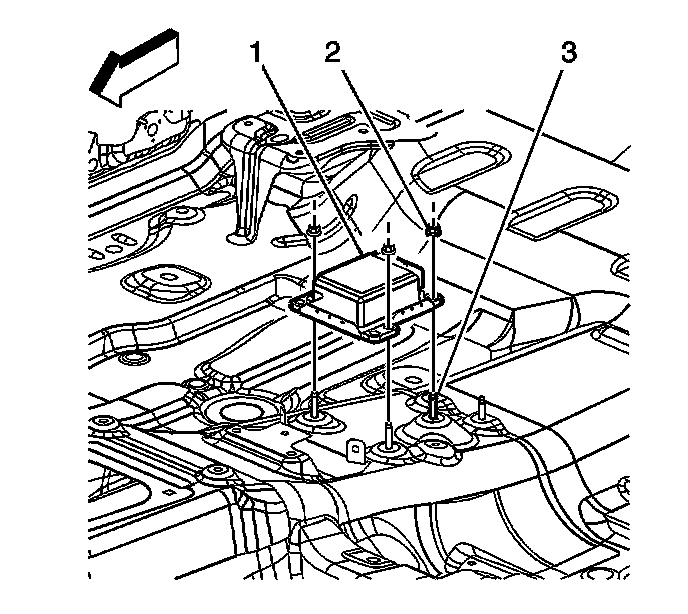 1
2
3