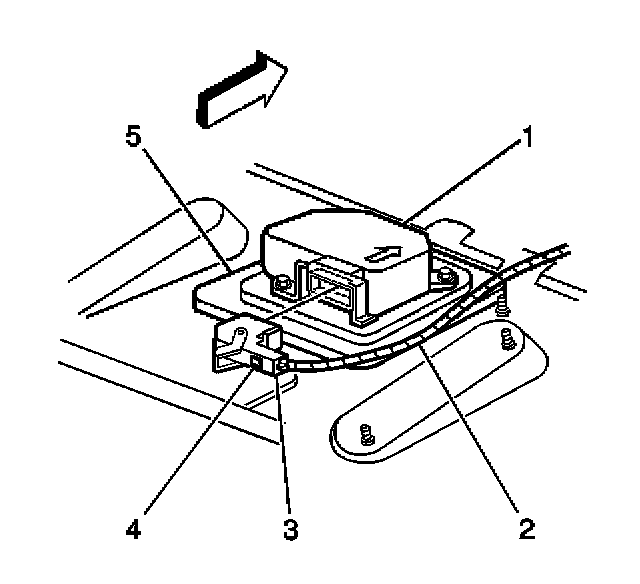 5
1
4
3
2