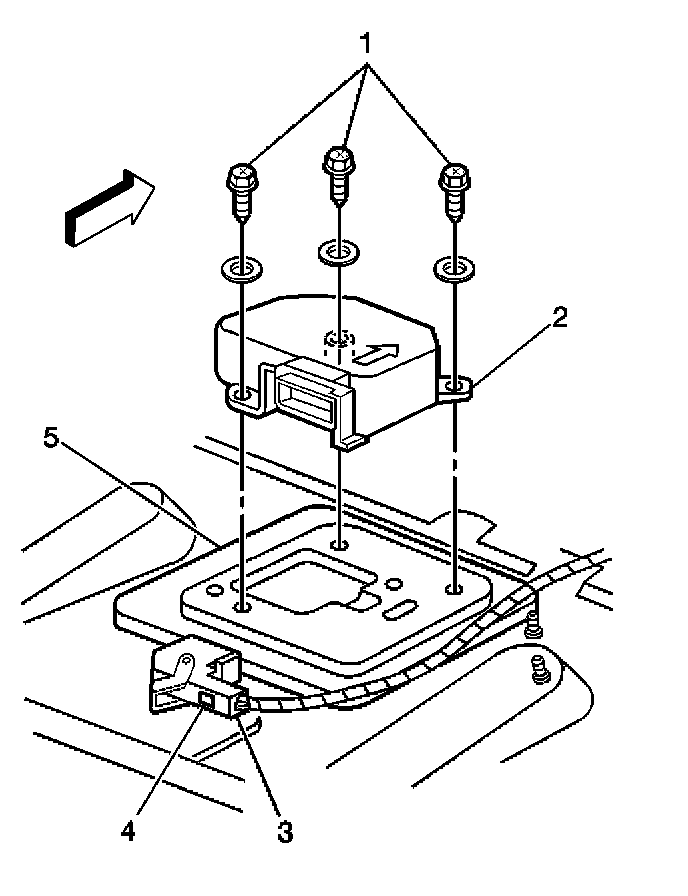 1

2

5

4

3