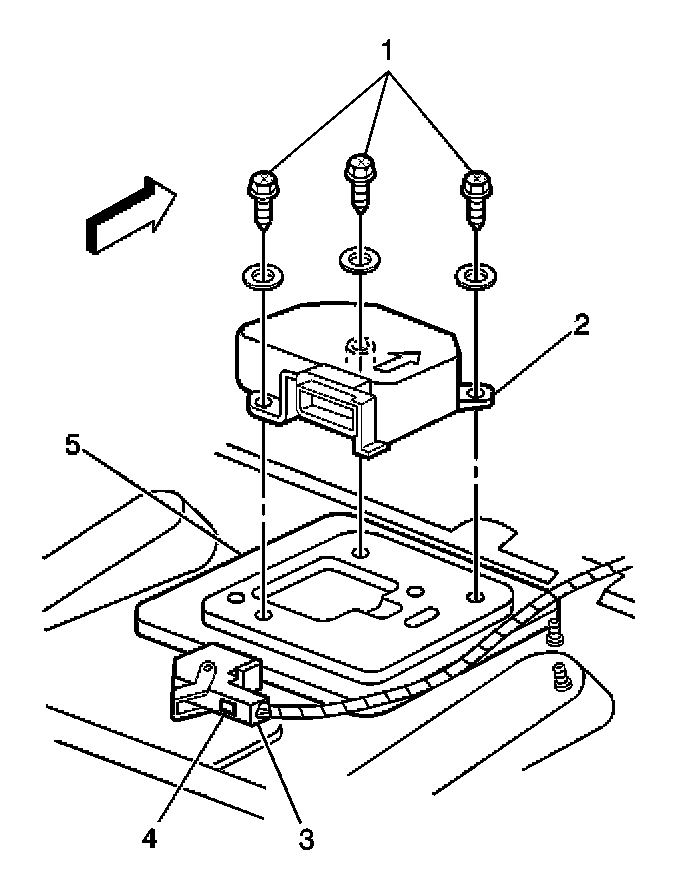 1
2
5
4
3