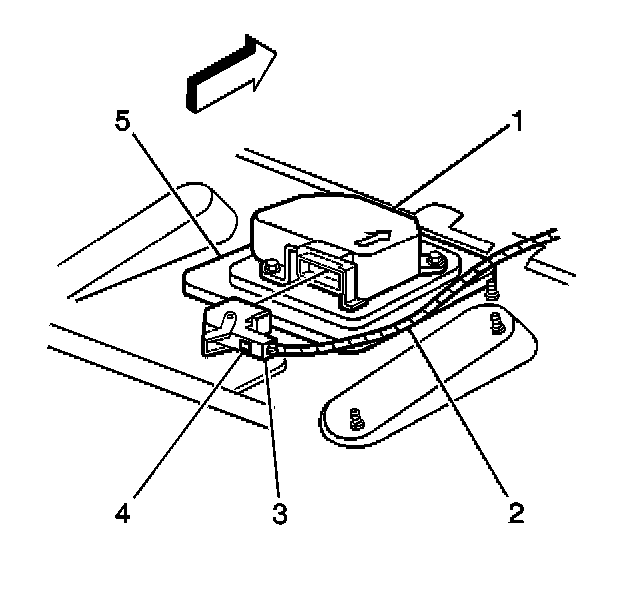 5
1
4
3
2