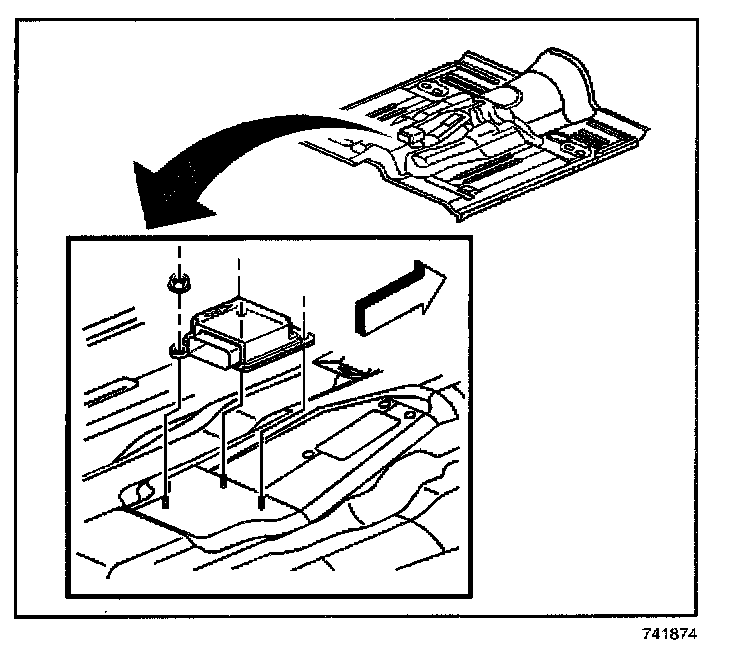 741874