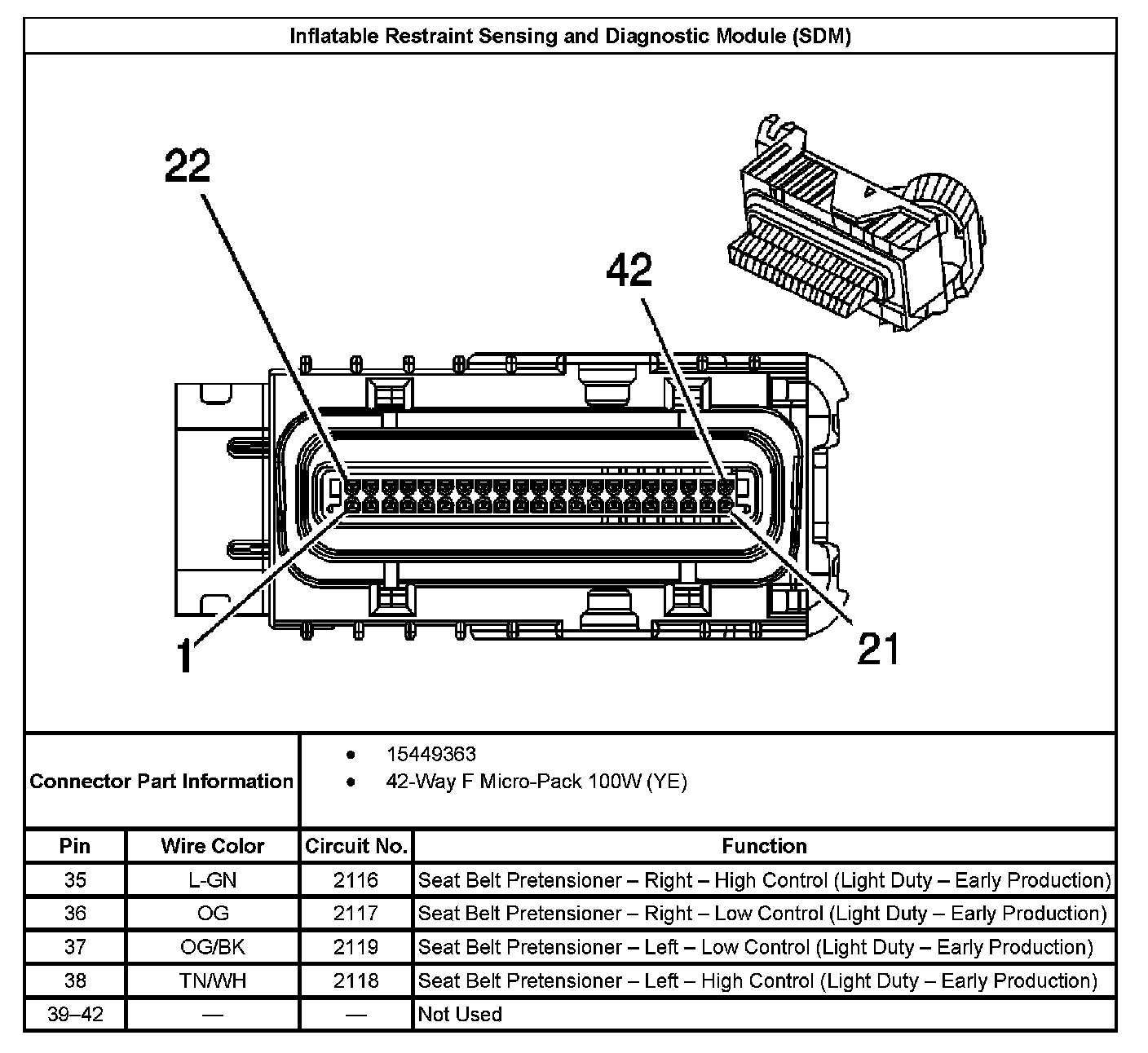 Inflatable Restraint Sensing and Diagnostic Module (SDM)

22

42

1

21

Connector Part Information
• 15449363
• 42-Way F Micro-Pack 100W (YE)

| Pin | Wire Color | Circuit No. | Function |
|---|---|---|---|
| 35 | L-GN | 2116 | Seat Belt Pretensioner – Right – High Control (Light Duty – Early Production) |
| 36 | OG | 2117 | Seat Belt Pretensioner – Right – Low Control (Light Duty – Early Production) |
| 37 | OG/BK | 2119 | Seat Belt Pretensioner – Left – Low Control (Light Duty – Early Production) |
| 38 | TN/WH | 2118 | Seat Belt Pretensioner – Left – High Control (Light Duty – Early Production) |
| 39–42 | — | — | Not Used |