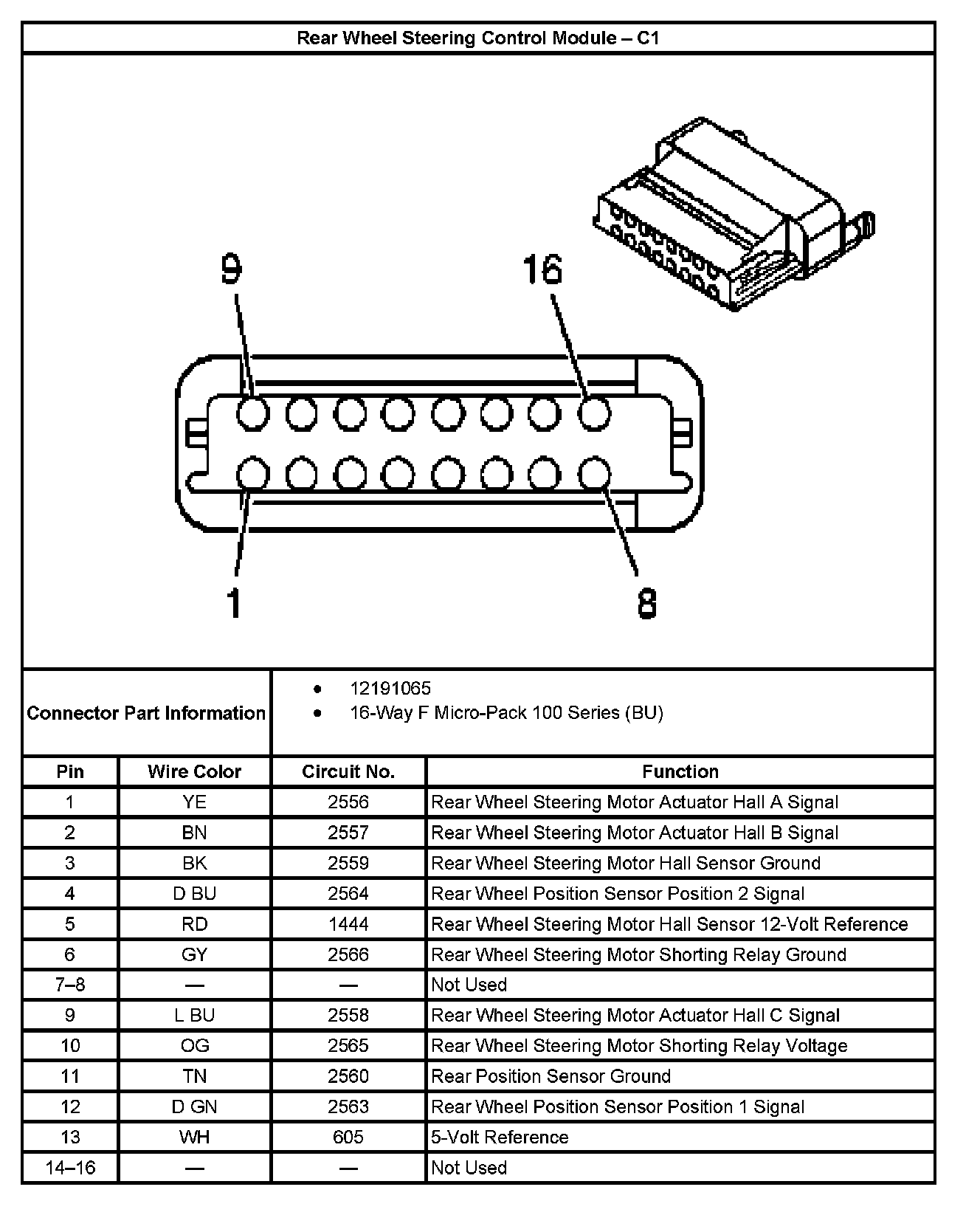 Rear Wheel Steering Control Module – C1

9
16
1
8

Connector Part Information
• 12191065
• 16-Way F Micro-Pack 100 Series (BU)

| Pin | Wire Color | Circuit No. | Function |
|---|---|---|---|
| 1 | YE | 2556 | Rear Wheel Steering Motor Actuator Hall A Signal |
| 2 | BN | 2557 | Rear Wheel Steering Motor Actuator Hall B Signal |
| 3 | BK | 2559 | Rear Wheel Steering Motor Hall Sensor Ground |
| 4 | D BU | 2564 | Rear Wheel Position Sensor Position 2 Signal |
| 5 | RD | 1444 | Rear Wheel Steering Motor Hall Sensor 12-Volt Reference |
| 6 | GY | 2566 | Rear Wheel Steering Motor Shorting Relay Ground |
| 7–8 | — | — | Not Used |
| 9 | L BU | 2558 | Rear Wheel Steering Motor Actuator Hall C Signal |
| 10 | OG | 2565 | Rear Wheel Steering Motor Shorting Relay Voltage |
| 11 | TN | 2560 | Rear Position Sensor Ground |
| 12 | D GN | 2563 | Rear Wheel Position Sensor Position 1 Signal |
| 13 | WH | 605 | 5-Volt Reference |
| 14–16 | — | — | Not Used |