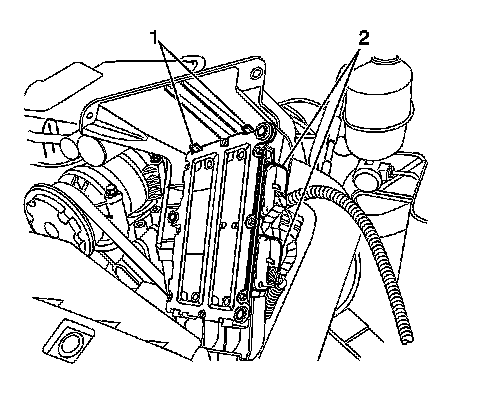 1
2