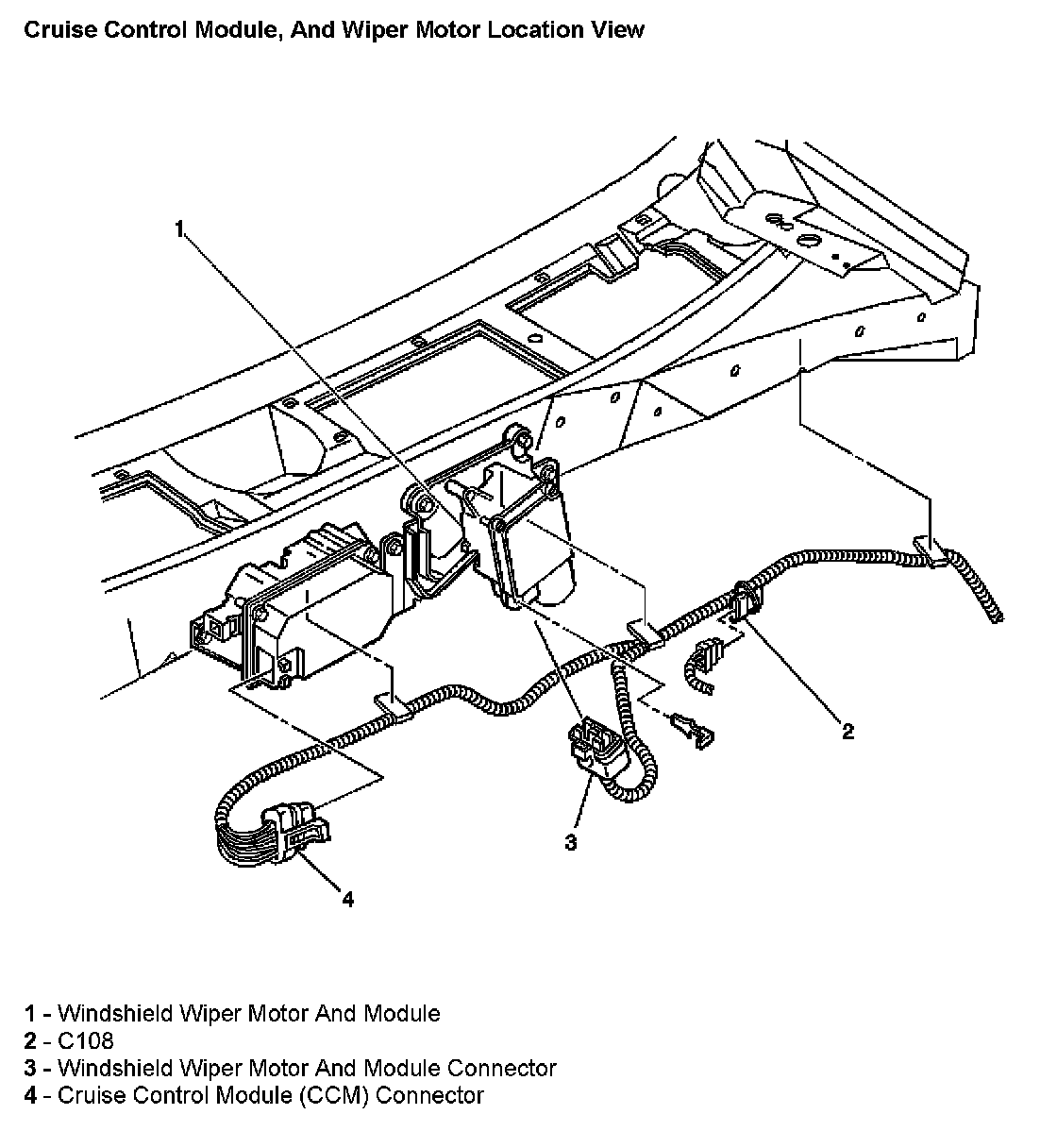 Cruise Control Module, And Wiper Motor Location View

1

2

3

4

1 - Windshield Wiper Motor And Module
2 - C108
3 - Windshield Wiper Motor And Module Connector
4 - Cruise Control Module (CCM) Connector