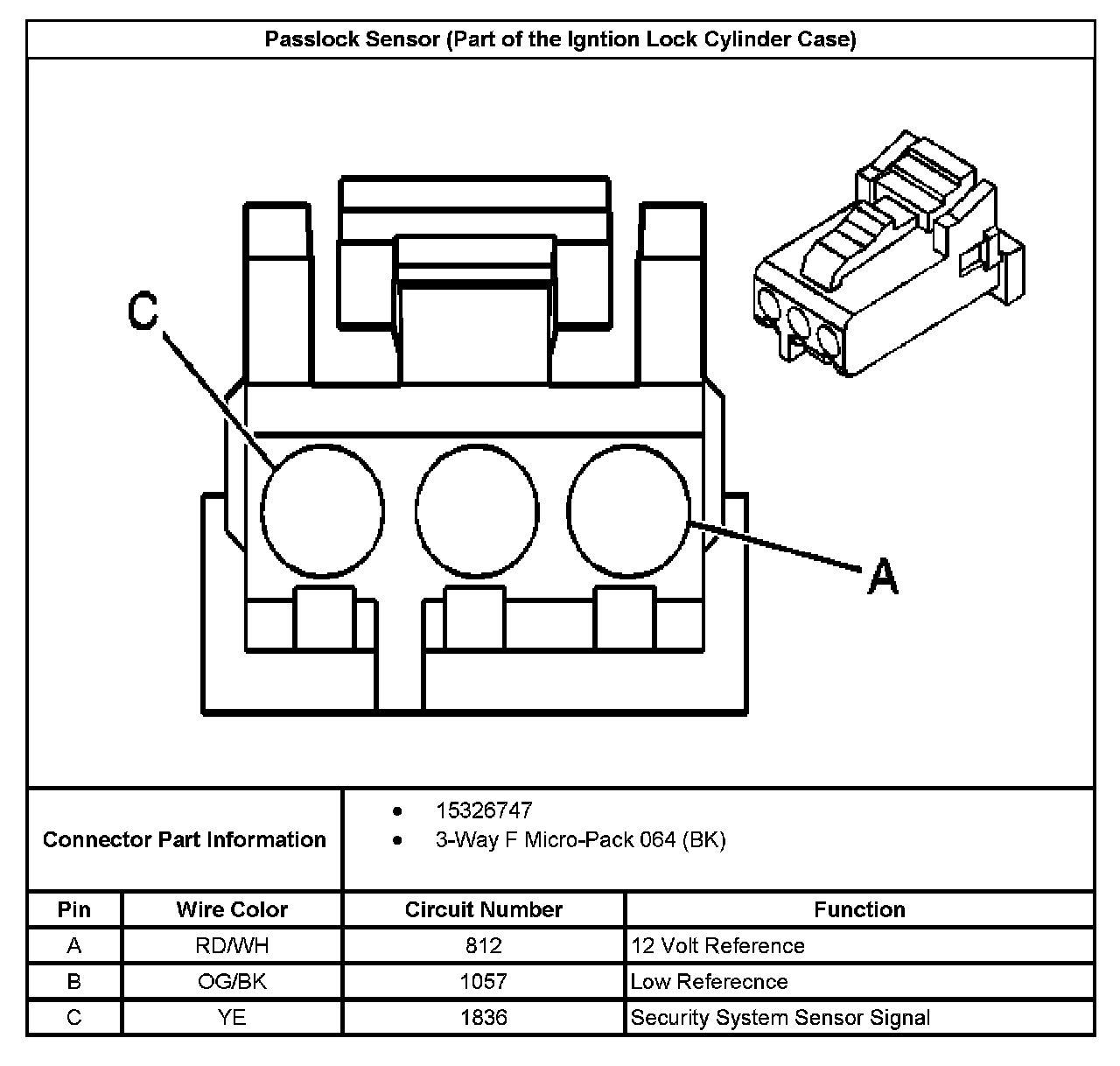 Passlock Sensor (Part of the Igntion Lock Cylinder Case)

C

A

Connector Part Information

- 15326747
- 3-Way F Micro-Pack 064 (BK)

| Pin | Wire Color | Circuit Number | Function |
|---|---|---|---|
| A | RD/WH | 812 | 12 Volt Reference |
| B | OG/BK | 1057 | Low Referecnce |
| C | YE | 1836 | Security System Sensor Signal |