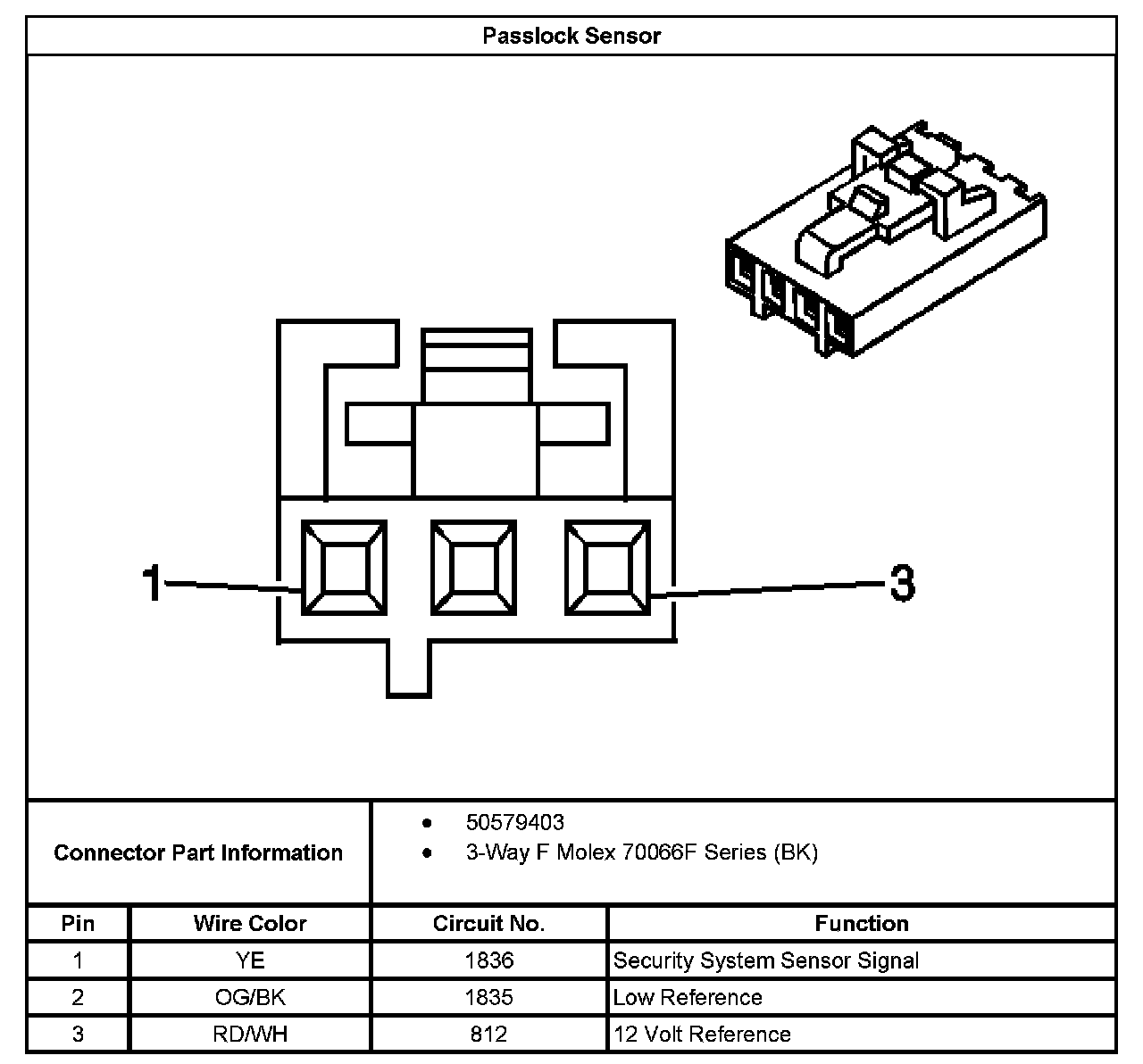 Passlock Sensor

1

3

Connector Part Information

- 50579403
- 3-Way F Molex 70066F Series (BK)

| Pin | Wire Color | Circuit No. | Function |
|---|---|---|---|
| 1 | YE | 1836 | Security System Sensor Signal |
| 2 | OG/BK | 1835 | Low Reference |
| 3 | RD/WH | 812 | 12 Volt Reference |