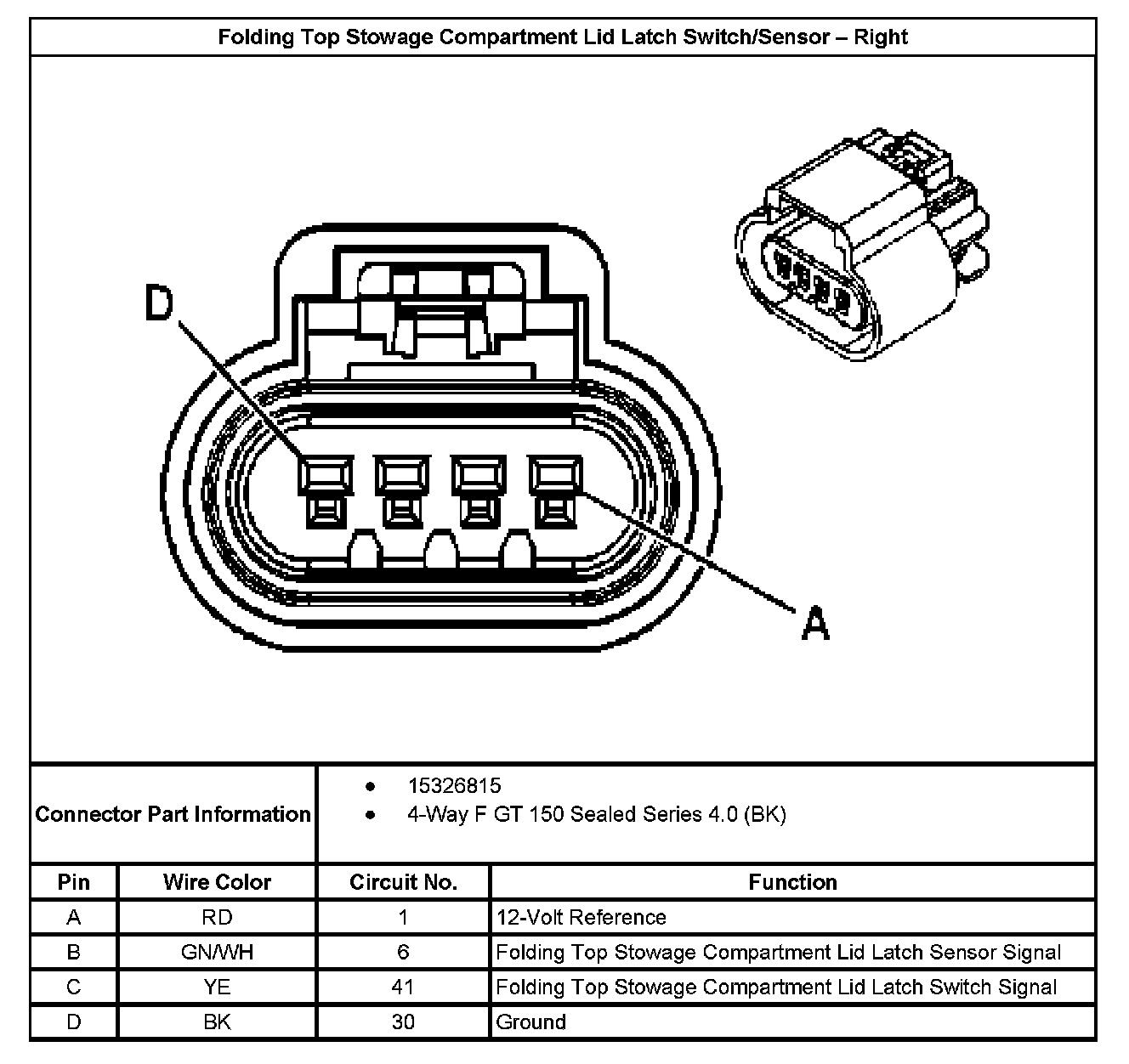 Folding Top Stowage Compartment Lid Latch Switch/Sensor – Right

D

A

Connector Part Information
- 15326815
- 4-Way F GT 150 Sealed Series 4.0 (BK)

| Pin | Wire Color | Circuit No. | Function |
|---|---|---|---|
| A | RD | 1 | 12-Volt Reference |
| B | GN/WH | 6 | Folding Top Stowage Compartment Lid Latch Sensor Signal |
| C | YE | 41 | Folding Top Stowage Compartment Lid Latch Switch Signal |
| D | BK | 30 | Ground |