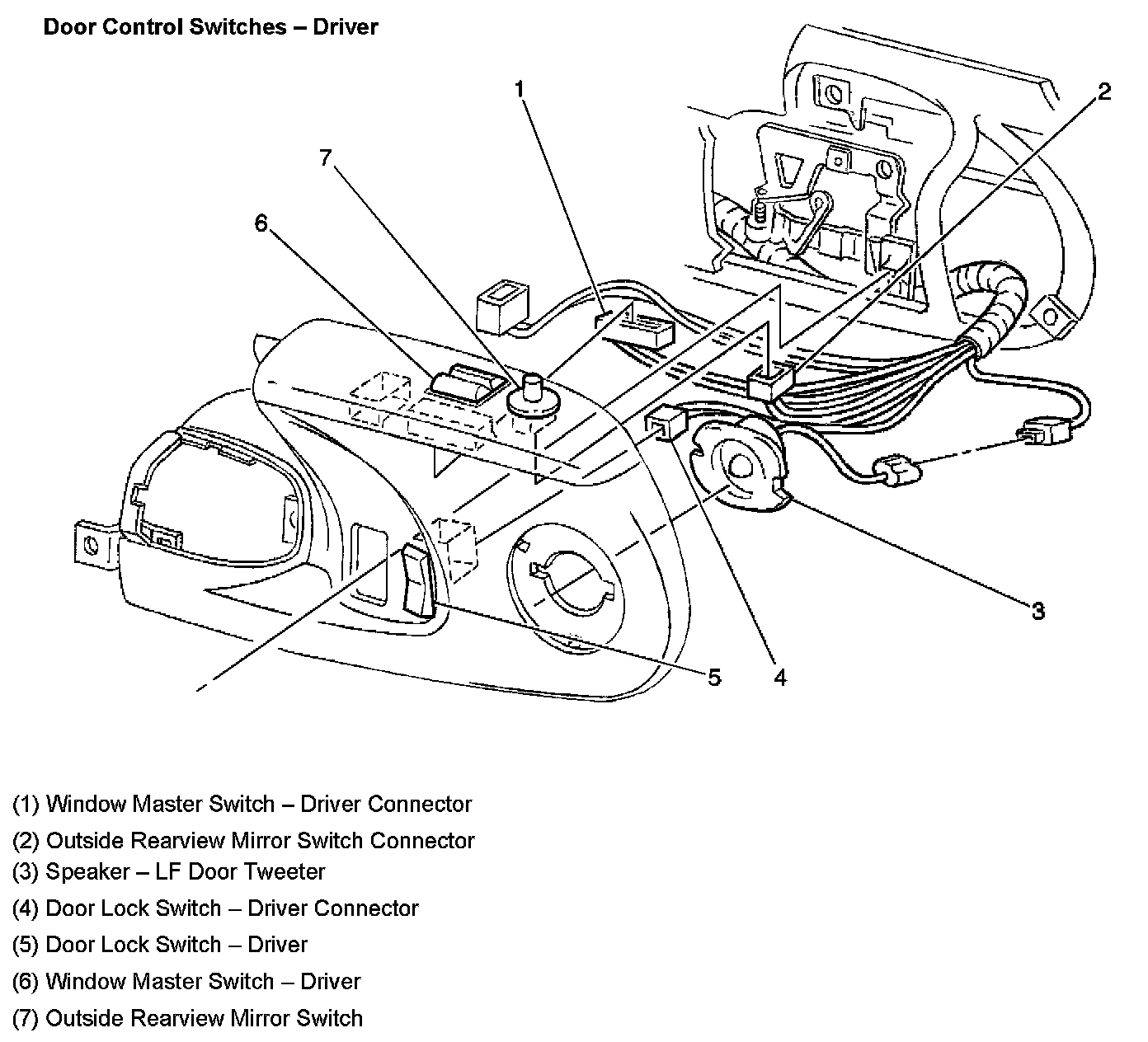 Door Control Switches – Driver

1
2
7
6
3
5
4

(1) Window Master Switch – Driver Connector
(2) Outside Rearview Mirror Switch Connector
(3) Speaker – LF Door Tweeter
(4) Door Lock Switch – Driver Connector
(5) Door Lock Switch – Driver
(6) Window Master Switch – Driver
(7) Outside Rearview Mirror Switch