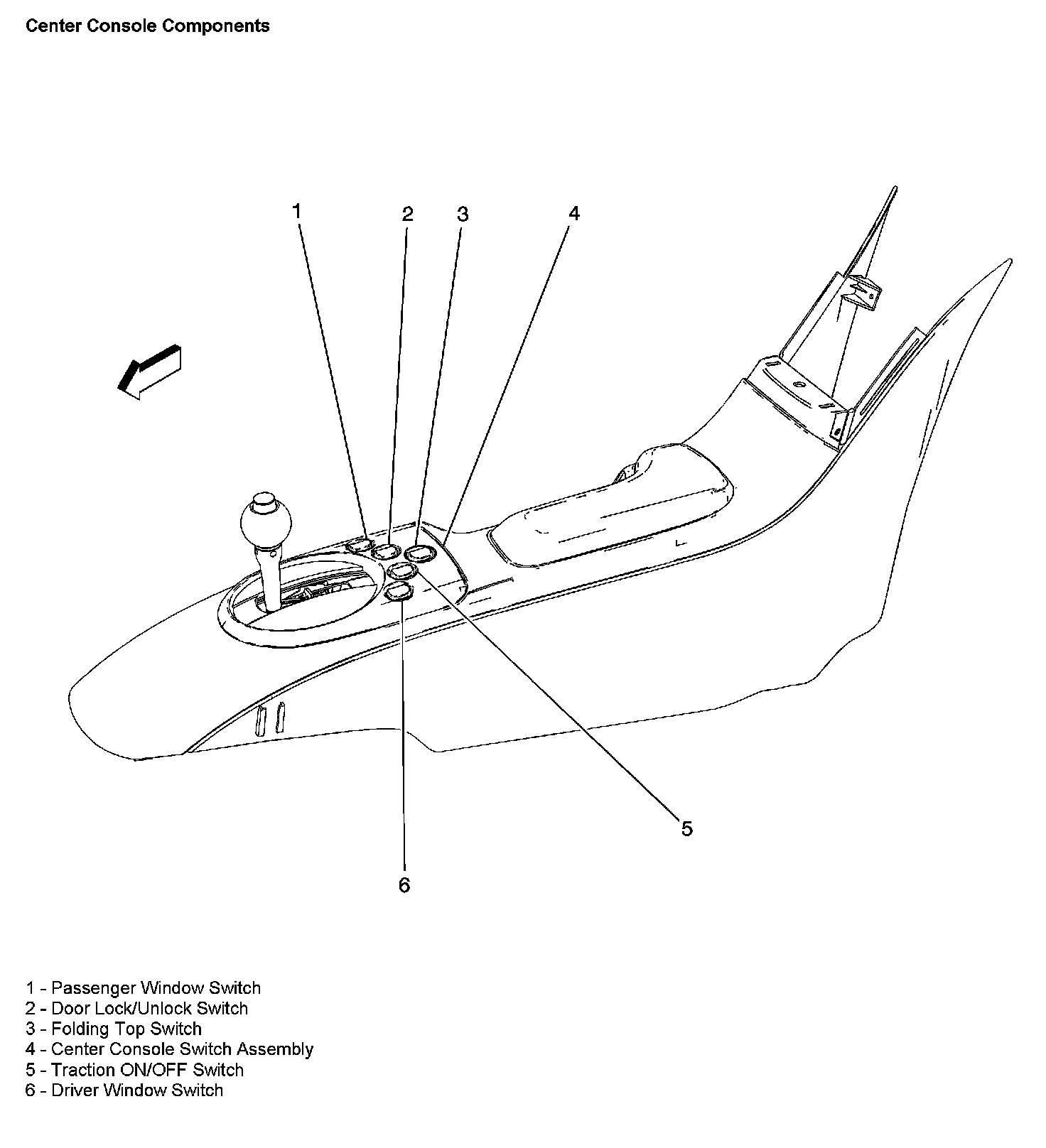 Center Console Components

1
2
3
4
5
6

1 - Passenger Window Switch
2 - Door Lock/Unlock Switch
3 - Folding Top Switch
4 - Center Console Switch Assembly
5 - Traction ON/OFF Switch
6 - Driver Window Switch