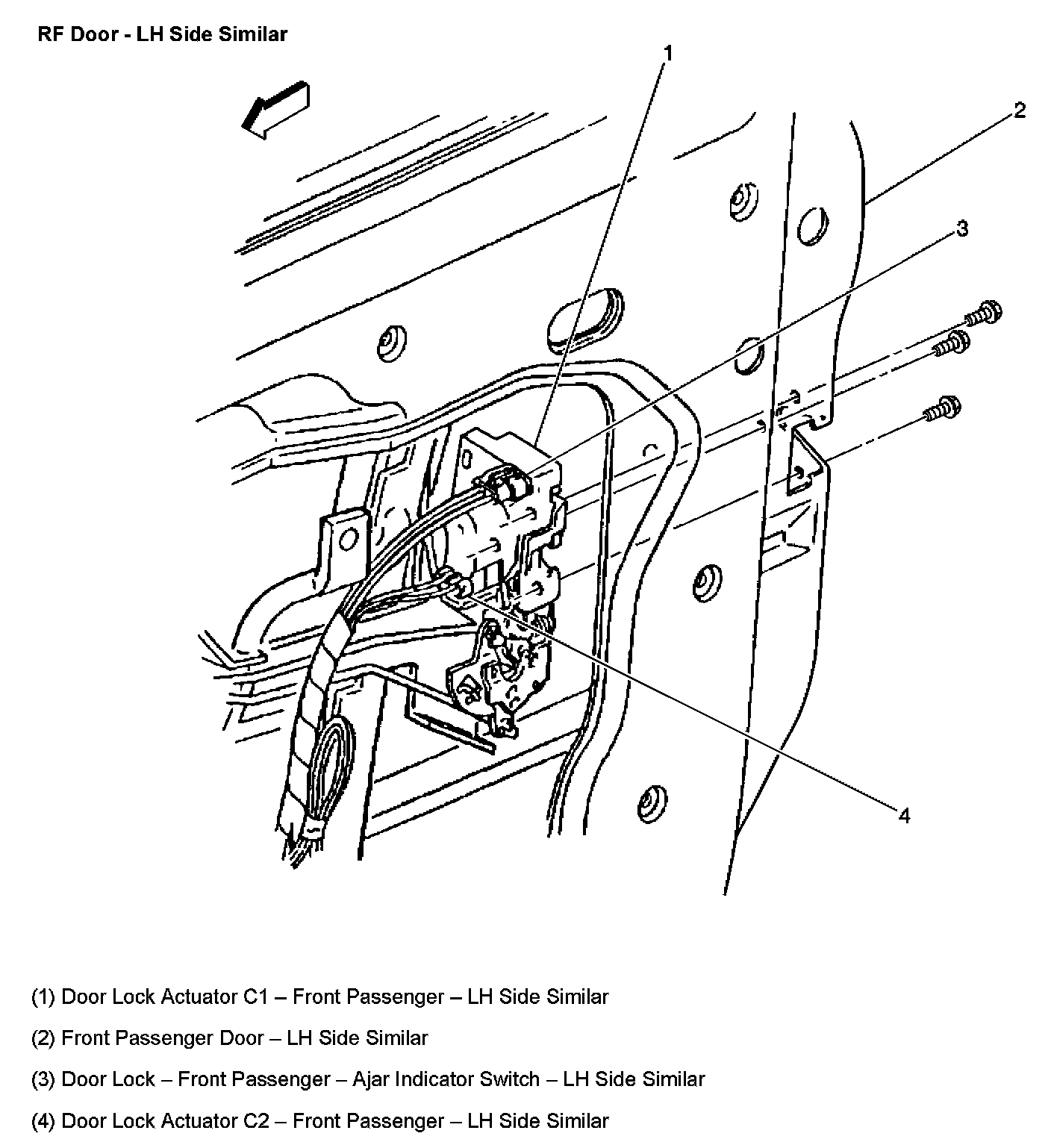 RF Door - LH Side Similar

1

2

3

4

(1) Door Lock Actuator C1 – Front Passenger – LH Side Similar

(2) Front Passenger Door – LH Side Similar

(3) Door Lock – Front Passenger – Ajar Indicator Switch – LH Side Similar

(4) Door Lock Actuator C2 – Front Passenger – LH Side Similar