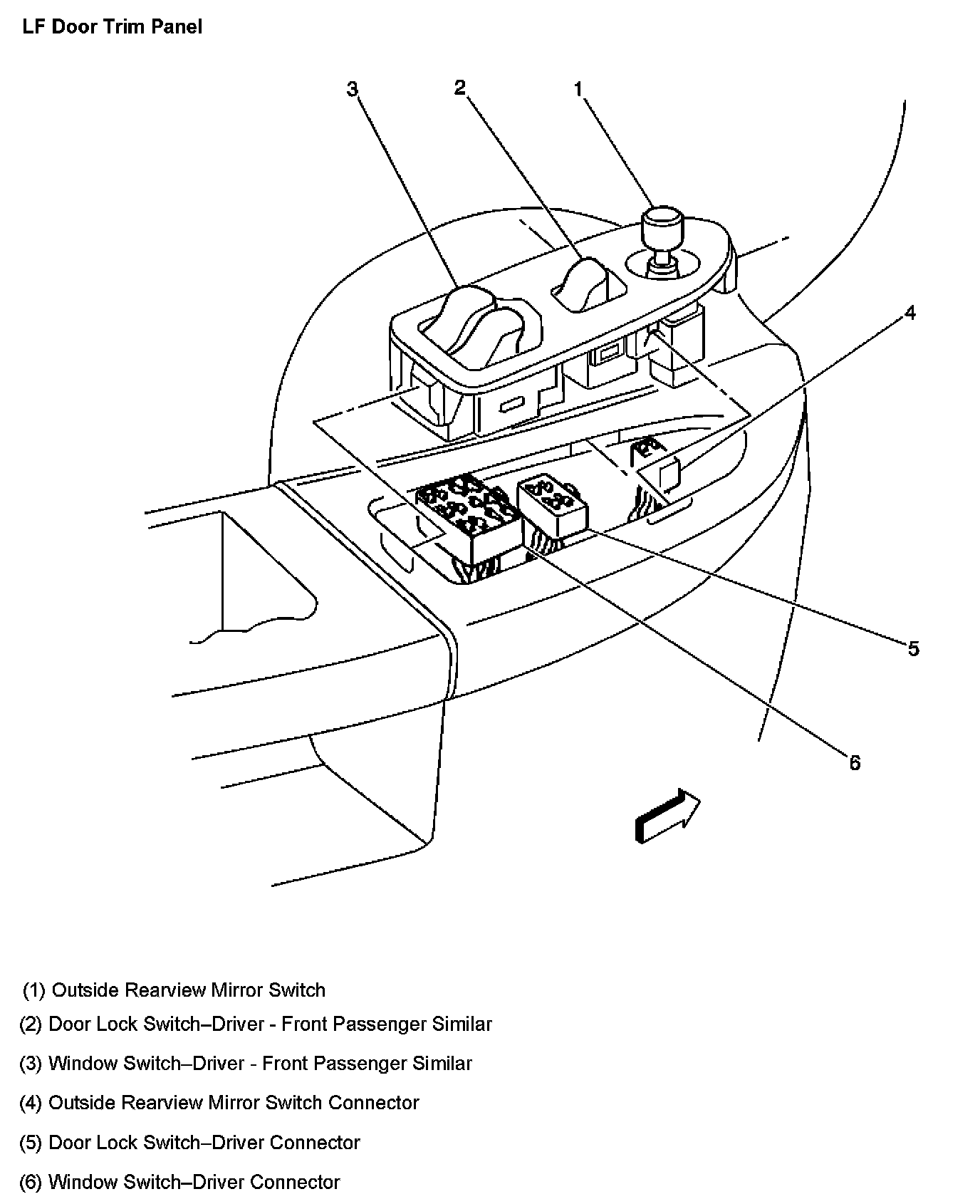 LF Door Trim Panel

3
2
1
4
5
6

(1) Outside Rearview Mirror Switch

(2) Door Lock Switch–Driver - Front Passenger Similar

(3) Window Switch–Driver - Front Passenger Similar

(4) Outside Rearview Mirror Switch Connector

(5) Door Lock Switch–Driver Connector

(6) Window Switch–Driver Connector