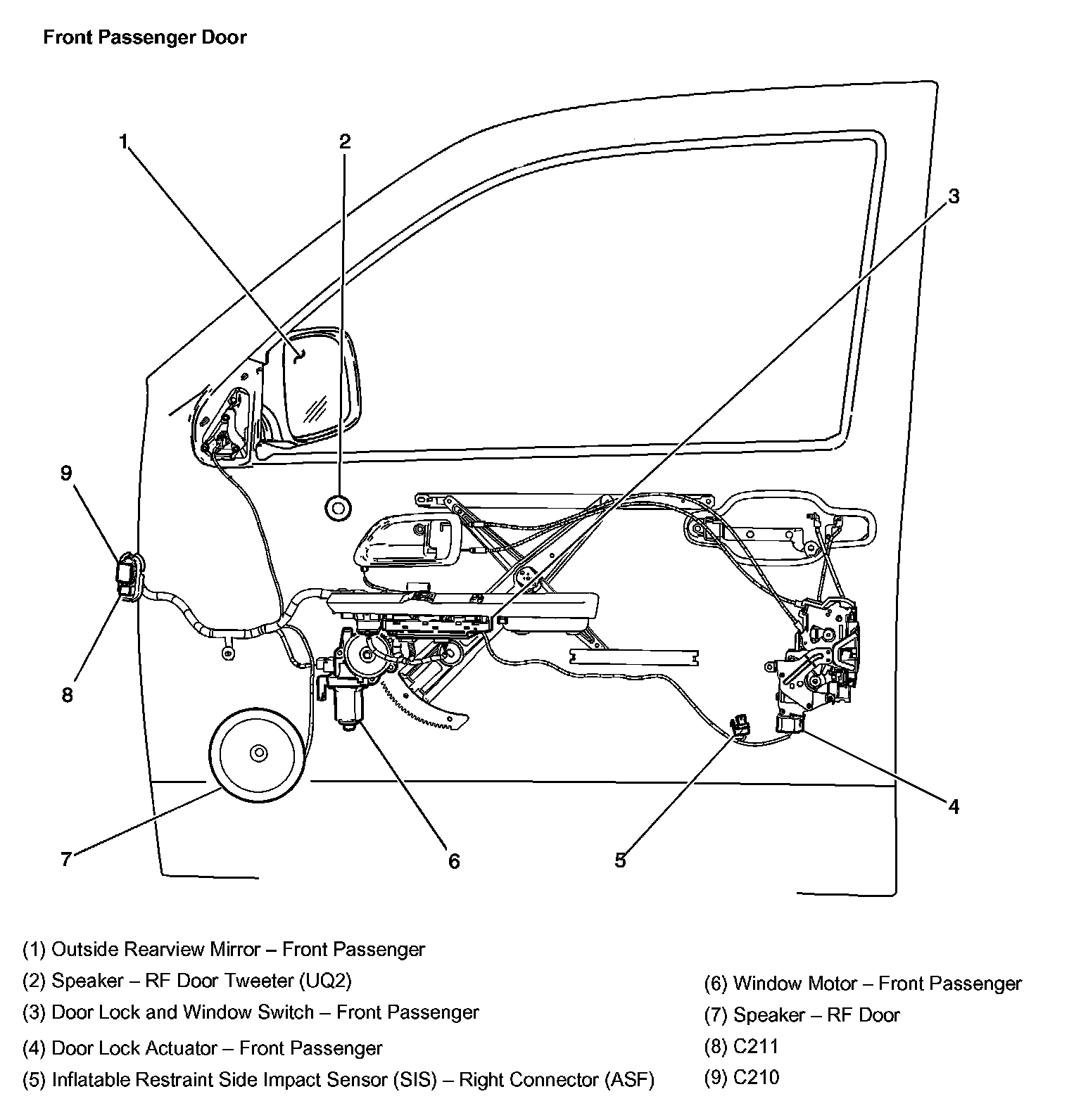 Front Passenger Door

1
2
3
9
8
7
6
5
4

(1) Outside Rearview Mirror – Front Passenger
(2) Speaker – RF Door Tweeter (UQ2)
(3) Door Lock and Window Switch – Front Passenger
(4) Door Lock Actuator – Front Passenger
(5) Inflatable Restraint Side Impact Sensor (SIS) – Right Connector (ASF)

(6) Window Motor – Front Passenger
(7) Speaker – RF Door
(8) C211
(9) C210