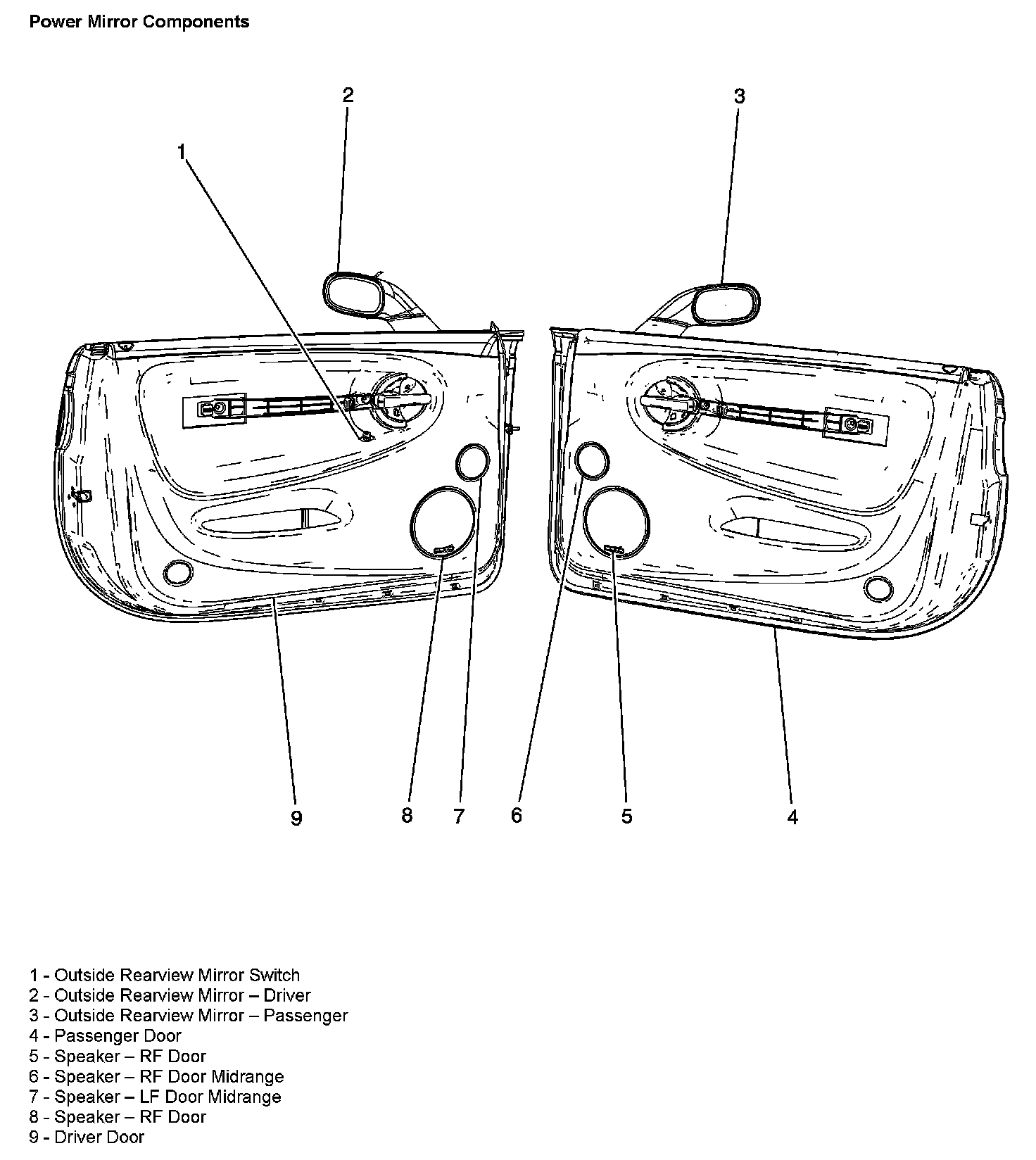 Power Mirror Components

2

3

1

9

8

7

6

5

4

1 - Outside Rearview Mirror Switch
2 - Outside Rearview Mirror – Driver
3 - Outside Rearview Mirror – Passenger
4 - Passenger Door
5 - Speaker – RF Door
6 - Speaker – RF Door Midrange
7 - Speaker – LF Door Midrange
8 - Speaker – RF Door
9 - Driver Door