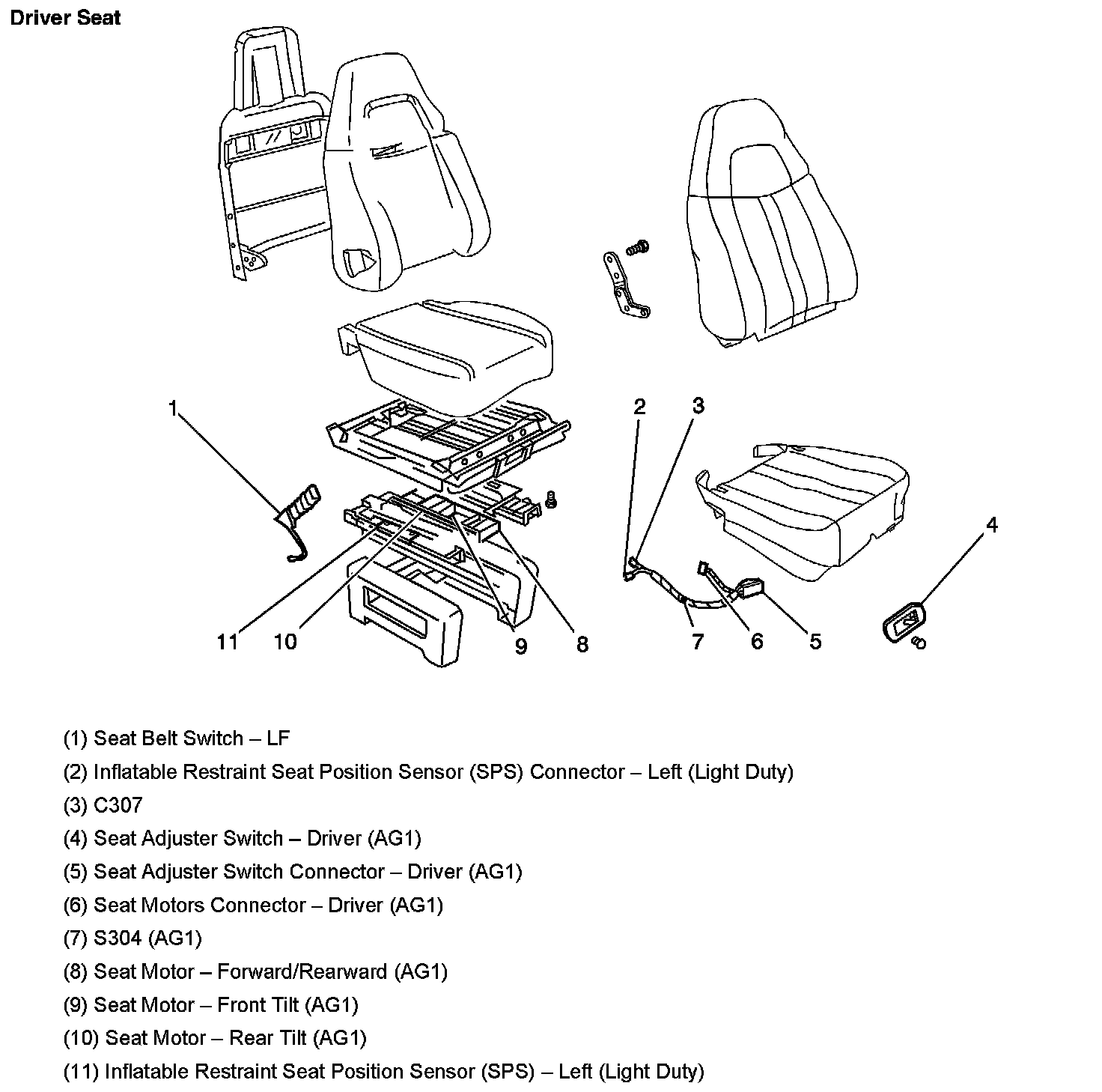 Driver Seat

1

2

3

4

11

10

9

8

7

6

5

(1) Seat Belt Switch – LF

(2) Inflatable Restraint Seat Position Sensor (SPS) Connector – Left (Light Duty)

(3) C307

(4) Seat Adjuster Switch – Driver (AG1)

(5) Seat Adjuster Switch Connector – Driver (AG1)

(6) Seat Motors Connector – Driver (AG1)

(7) S304 (AG1)

(8) Seat Motor – Forward/Rearward (AG1)

(9) Seat Motor – Front Tilt (AG1)

(10) Seat Motor – Rear Tilt (AG1)

(11) Inflatable Restraint Seat Position Sensor (SPS) – Left (Light Duty)