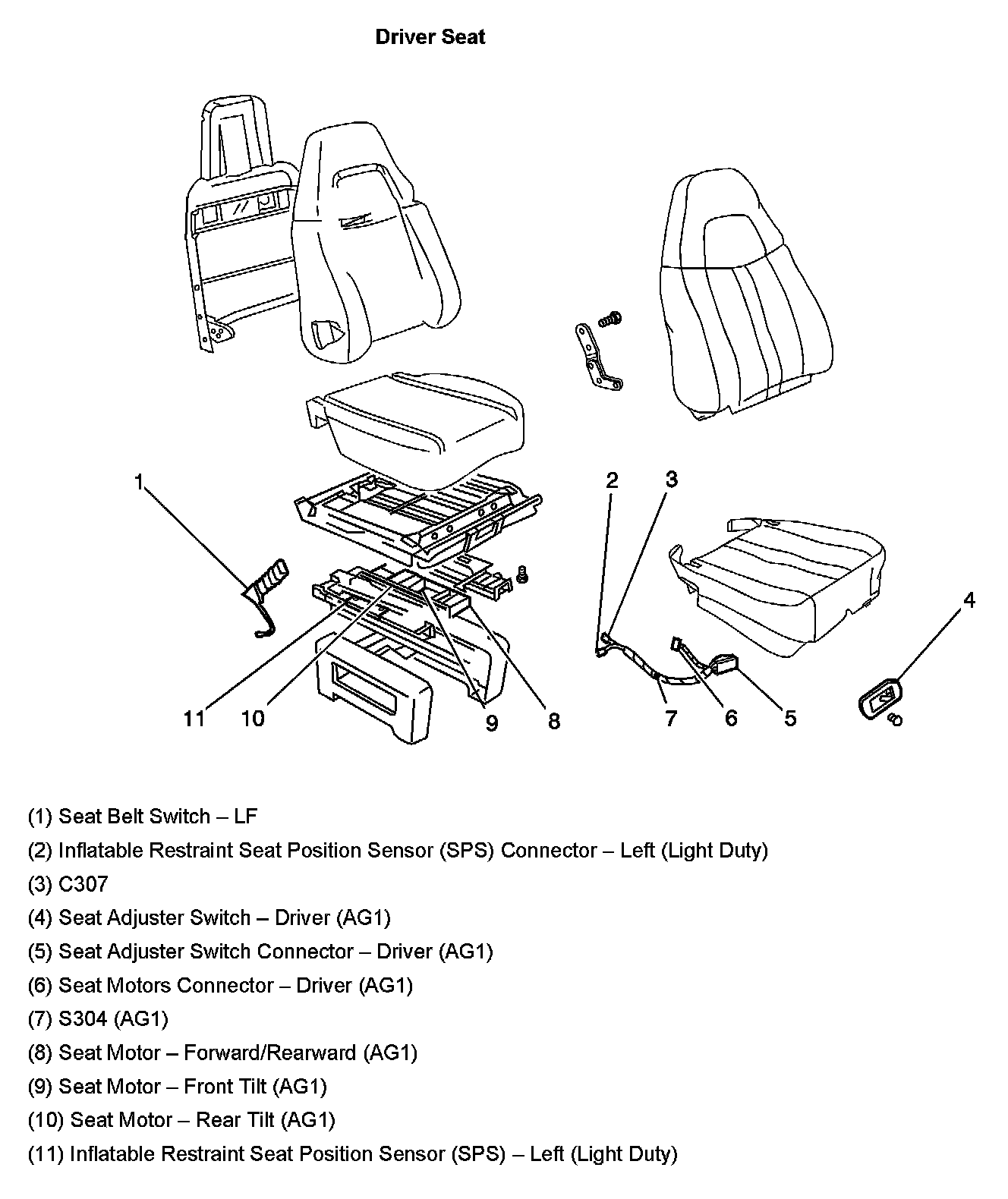 Driver Seat

1
2
3
4
11
10
9
8
7
6
5

(1) Seat Belt Switch – LF

(2) Inflatable Restraint Seat Position Sensor (SPS) Connector – Left (Light Duty)

(3) C307

(4) Seat Adjuster Switch – Driver (AG1)

(5) Seat Adjuster Switch Connector – Driver (AG1)

(6) Seat Motors Connector – Driver (AG1)

(7) S304 (AG1)

(8) Seat Motor – Forward/Rearward (AG1)

(9) Seat Motor – Front Tilt (AG1)

(10) Seat Motor – Rear Tilt (AG1)

(11) Inflatable Restraint Seat Position Sensor (SPS) – Left (Light Duty)