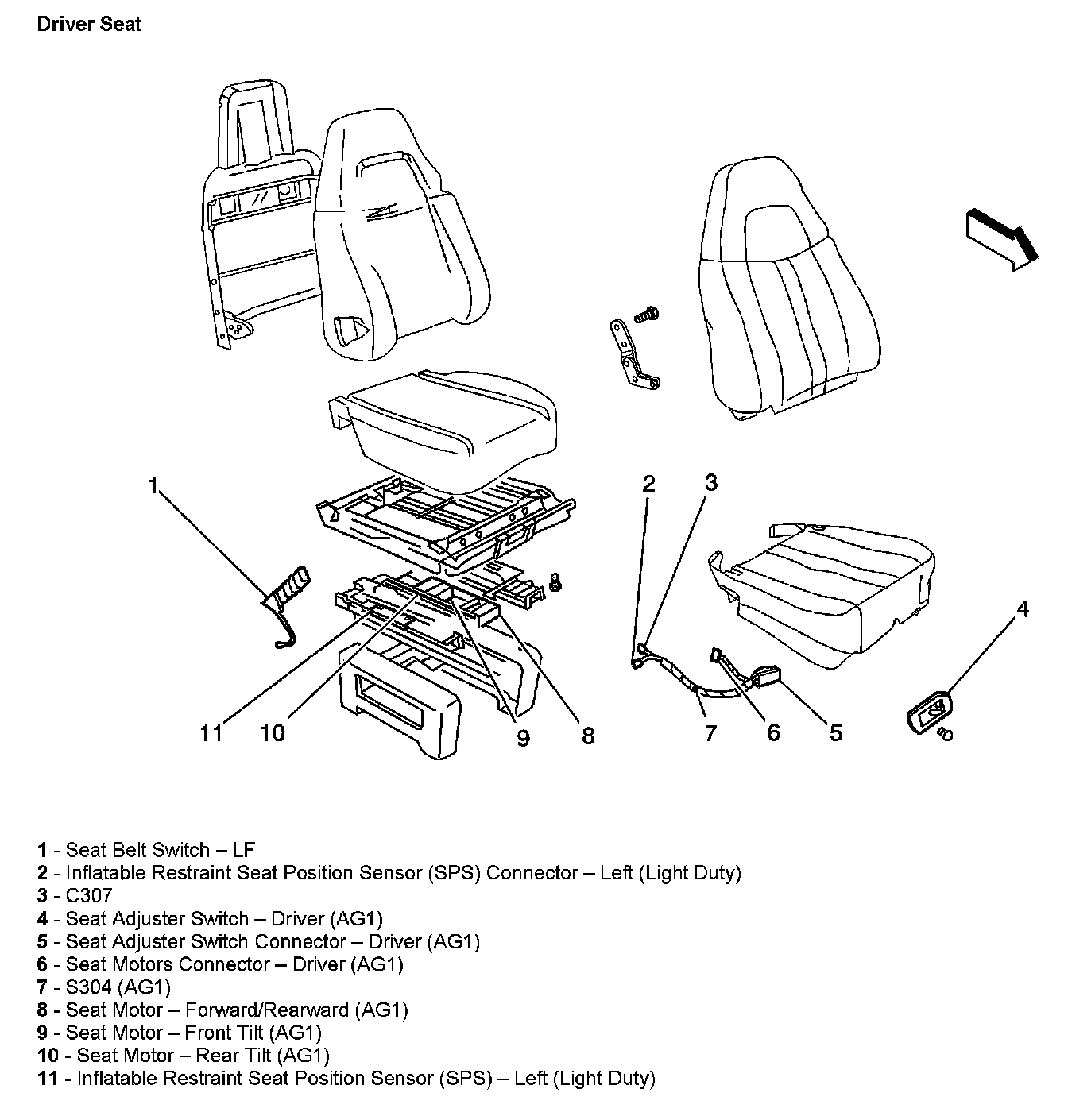 Driver Seat

1

2

3

4

11 10 9 8 7 6 5

1 - Seat Belt Switch – LF
2 - Inflatable Restraint Seat Position Sensor (SPS) Connector – Left (Light Duty)
3 - C307
4 - Seat Adjuster Switch – Driver (AG1)
5 - Seat Adjuster Switch Connector – Driver (AG1)
6 - Seat Motors Connector – Driver (AG1)
7 - S304 (AG1)
8 - Seat Motor – Forward/Rearward (AG1)
9 - Seat Motor – Front Tilt (AG1)
10 - Seat Motor – Rear Tilt (AG1)
11 - Inflatable Restraint Seat Position Sensor (SPS) – Left (Light Duty)