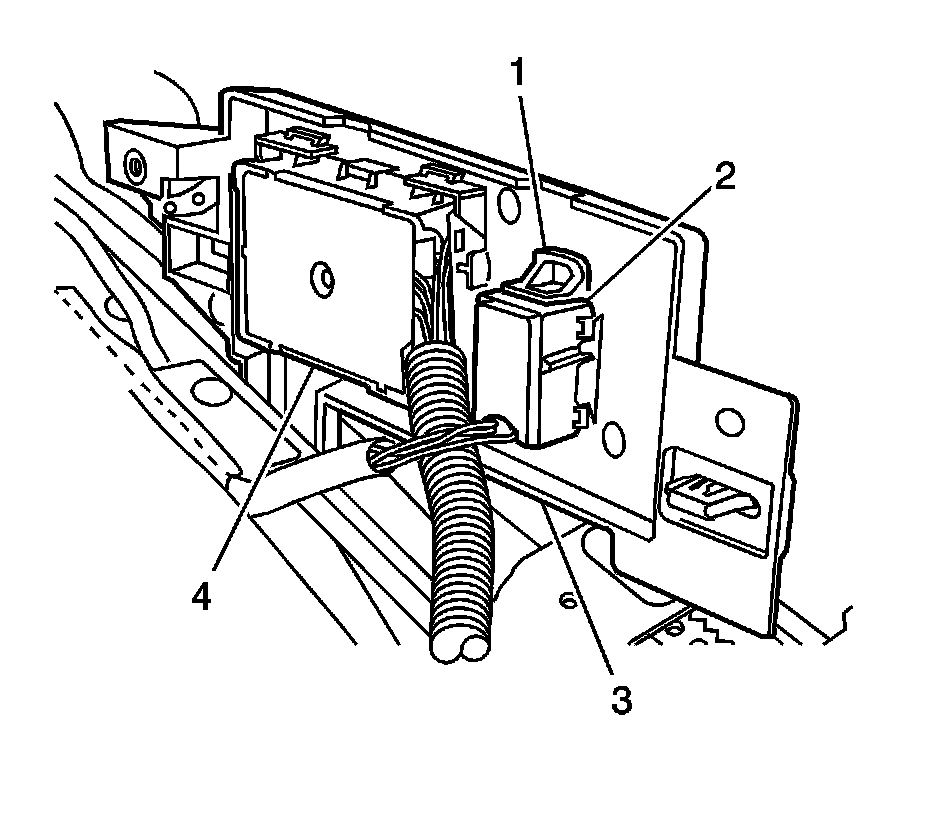 1
2
4
3