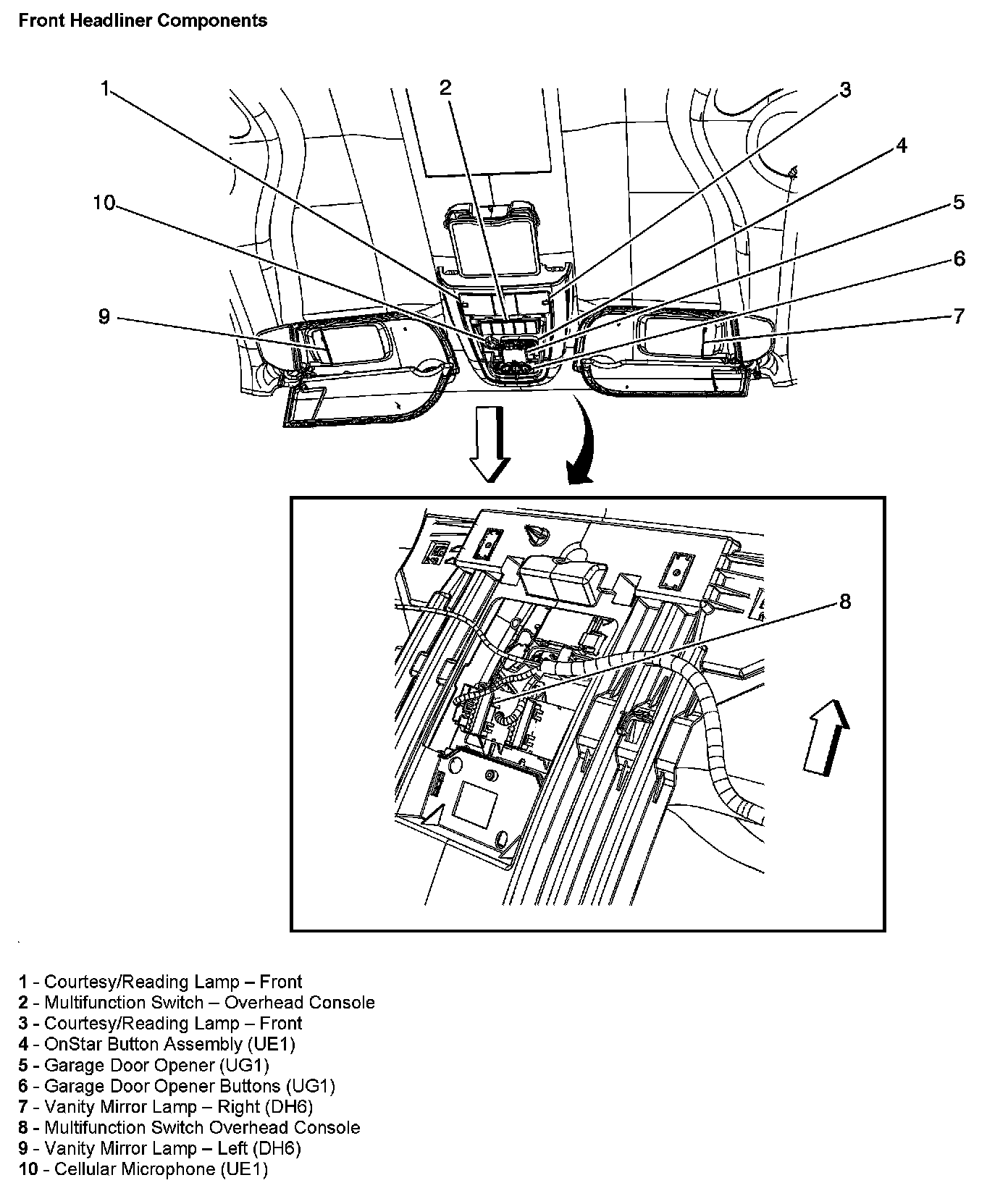 Front Headliner Components

1
2
3
4
10
5
6
9
7
8

1 - Courtesy/Reading Lamp – Front
2 - Multifunction Switch – Overhead Console
3 - Courtesy/Reading Lamp – Front
4 - OnStar Button Assembly (UE1)
5 - Garage Door Opener (UG1)
6 - Garage Door Opener Buttons (UG1)
7 - Vanity Mirror Lamp – Right (DH6)
8 - Multifunction Switch Overhead Console
9 - Vanity Mirror Lamp – Left (DH6)
10 - Cellular Microphone (UE1)