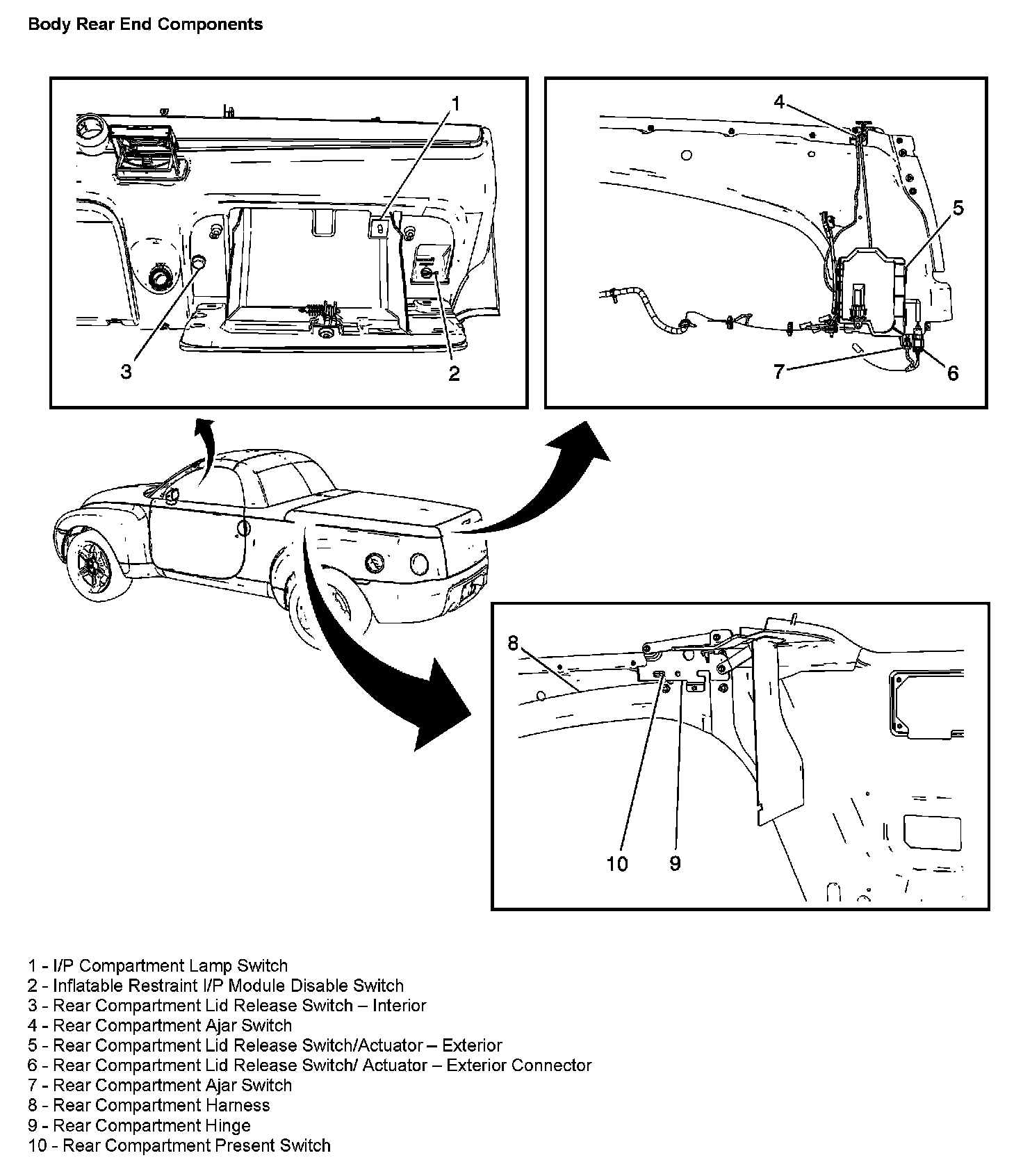 Body Rear End Components

1
3
2
4
5
7
6
8
10
9

1 - I/P Compartment Lamp Switch
2 - Inflatable Restraint I/P Module Disable Switch
3 - Rear Compartment Lid Release Switch – Interior
4 - Rear Compartment Ajar Switch
5 - Rear Compartment Lid Release Switch/Actuator – Exterior
6 - Rear Compartment Lid Release Switch/ Actuator – Exterior Connector
7 - Rear Compartment Ajar Switch
8 - Rear Compartment Harness
9 - Rear Compartment Hinge
10 - Rear Compartment Present Switch