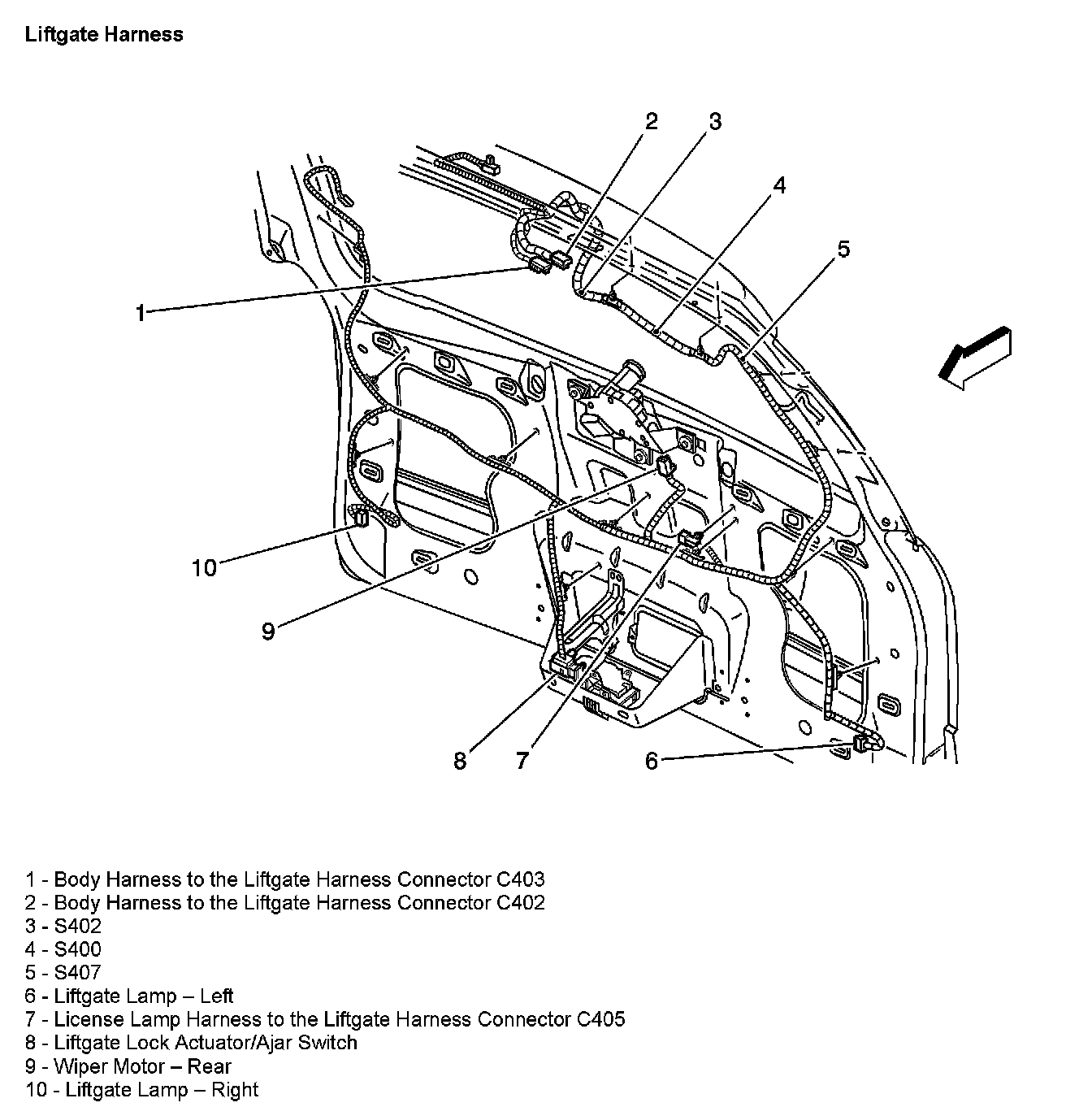 Liftgate Harness

2
3
4
5
1
10
9
8
7
6

1 - Body Harness to the Liftgate Harness Connector C403
2 - Body Harness to the Liftgate Harness Connector C402
3 - S402
4 - S400
5 - S407
6 - Liftgate Lamp – Left
7 - License Lamp Harness to the Liftgate Harness Connector C405
8 - Liftgate Lock Actuator/Ajar Switch
9 - Wiper Motor – Rear
10 - Liftgate Lamp – Right