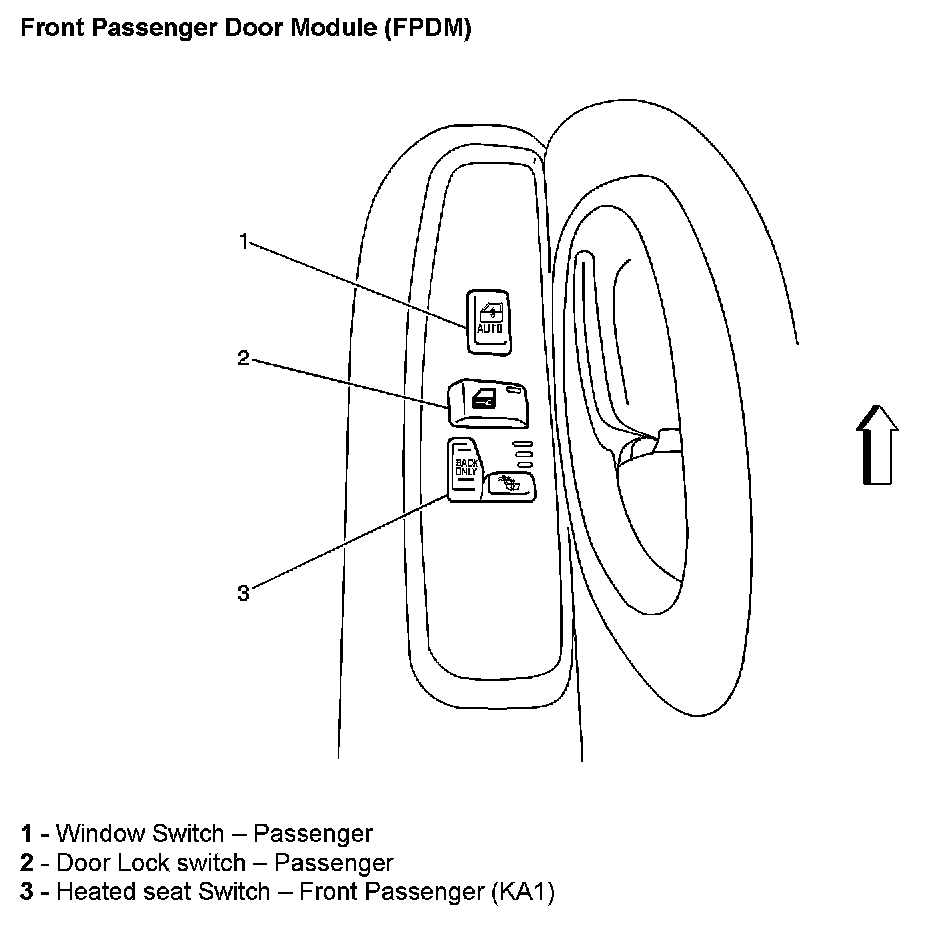 Front Passenger Door Module (FPDM)

1

AUTO

2

BACK ONLY

3

1 - Window Switch – Passenger
2 - Door Lock switch – Passenger
3 - Heated seat Switch – Front Passenger (KA1)