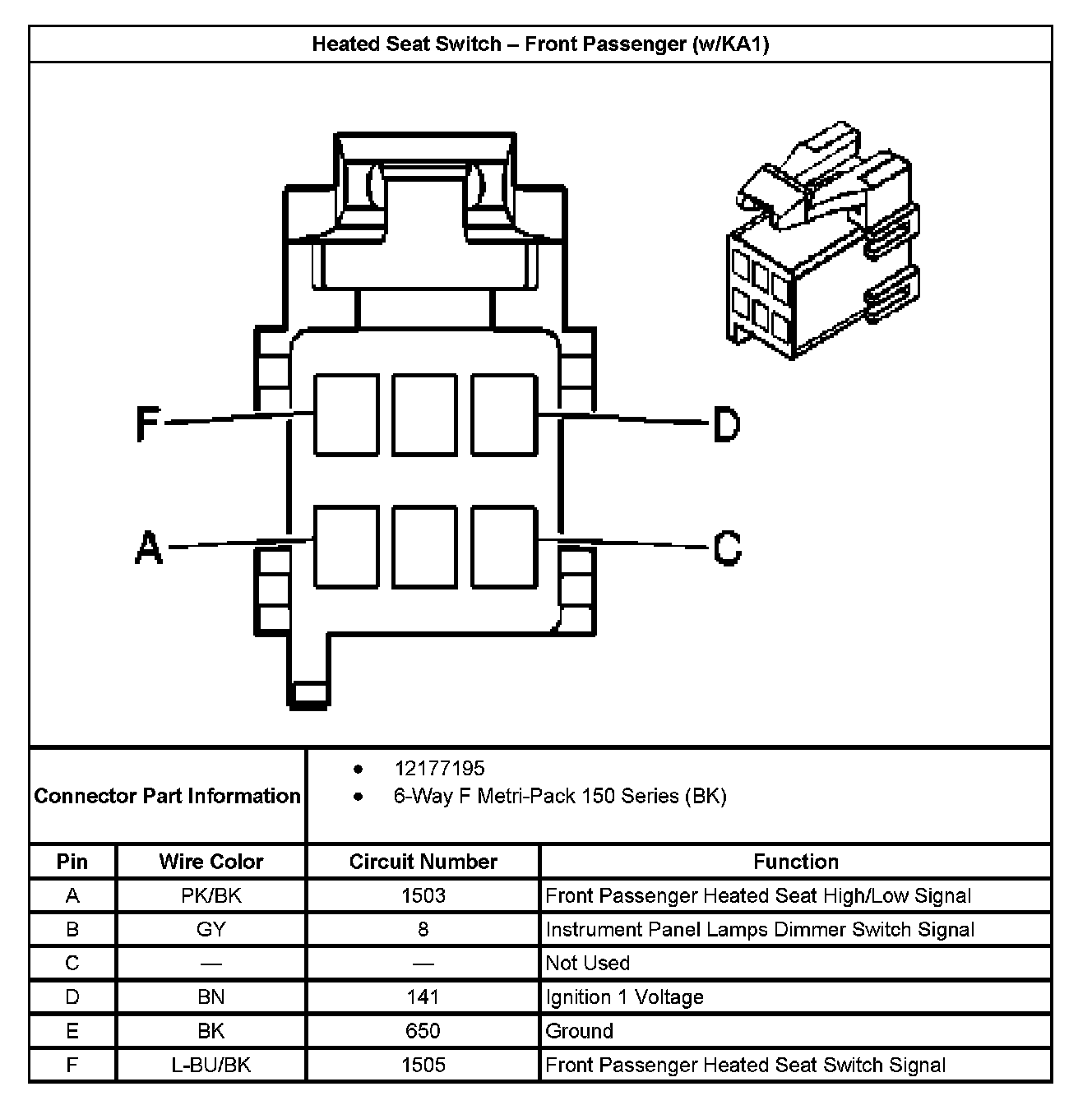 Heated Seat Switch – Front Passenger (w/KA1)

F

D

A

C

Connector Part Information

- 12177195
- 6-Way F Metri-Pack 150 Series (BK)

| Pin | Wire Color | Circuit Number | Function |
|---|---|---|---|
| A | PK/BK | 1503 | Front Passenger Heated Seat High/Low Signal |
| B | GY | 8 | Instrument Panel Lamps Dimmer Switch Signal |
| C | — | — | Not Used |
| D | BN | 141 | Ignition 1 Voltage |
| E | BK | 650 | Ground |
| F | L-BU/BK | 1505 | Front Passenger Heated Seat Switch Signal |