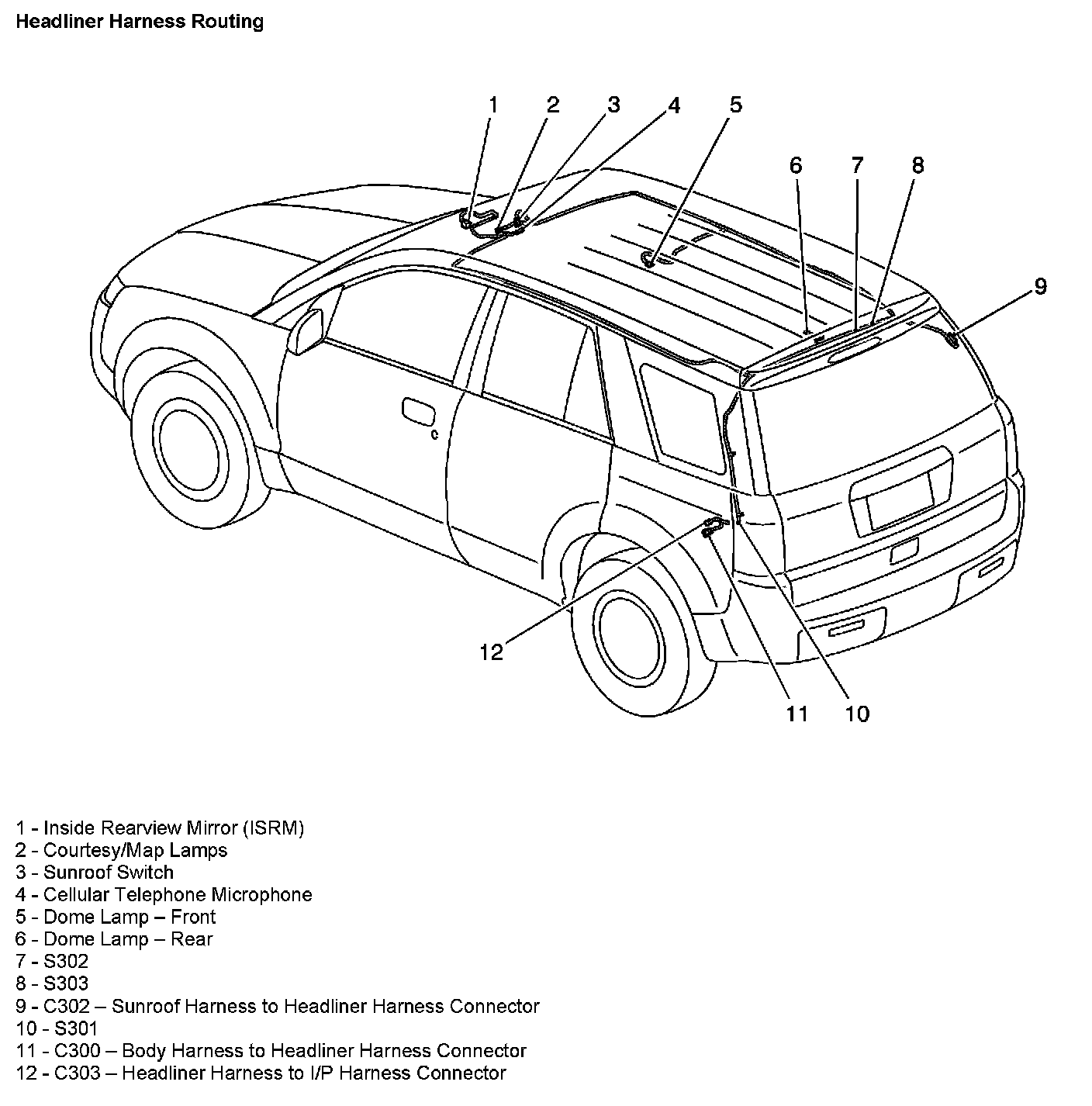 Headliner Harness Routing

1 2 3 4 5 6 7 8 9

12

11 10

1 - Inside Rearview Mirror (ISRM)
2 - Courtesy/Map Lamps
3 - Sunroof Switch
4 - Cellular Telephone Microphone
5 - Dome Lamp – Front
6 - Dome Lamp – Rear
7 - S302
8 - S303
9 - C302 – Sunroof Harness to Headliner Harness Connector
10 - S301
11 - C300 – Body Harness to Headliner Harness Connector
12 - C303 – Headliner Harness to I/P Harness Connector