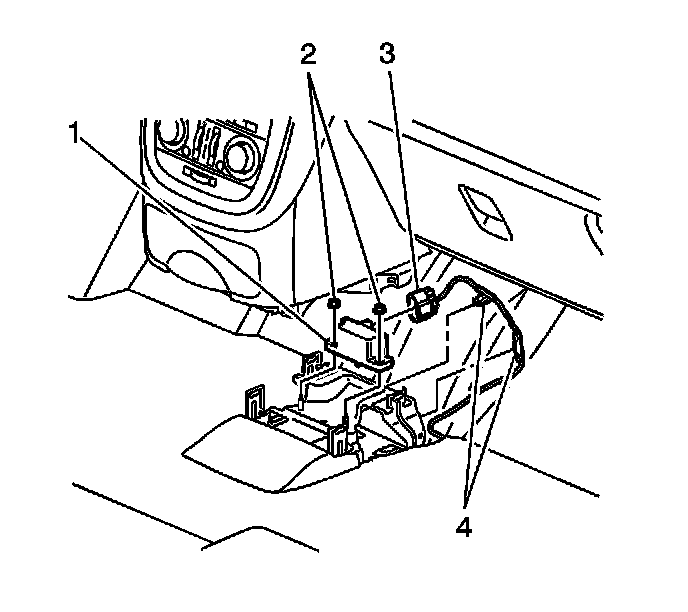 2
3
1
4