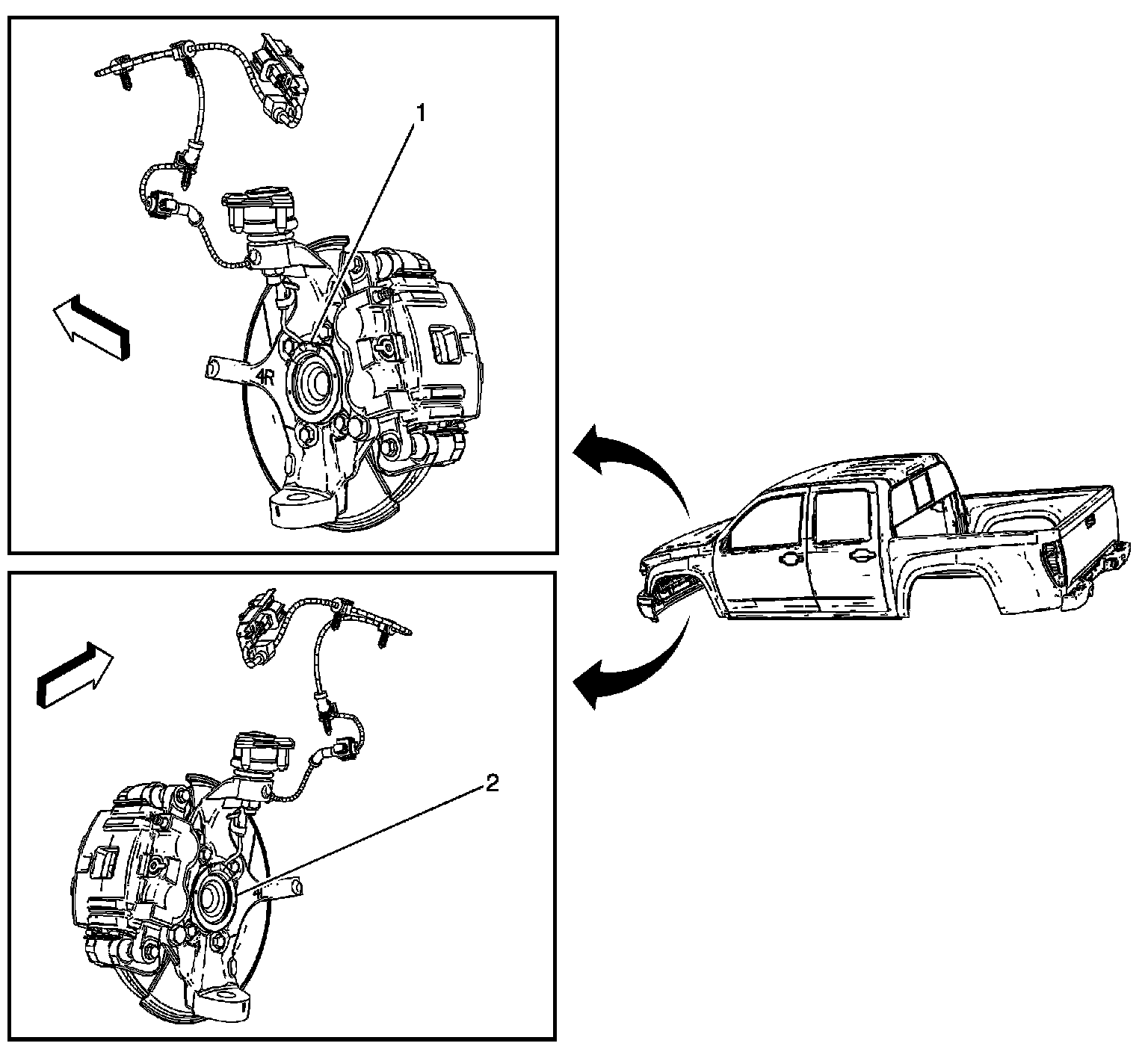 1
4R
2