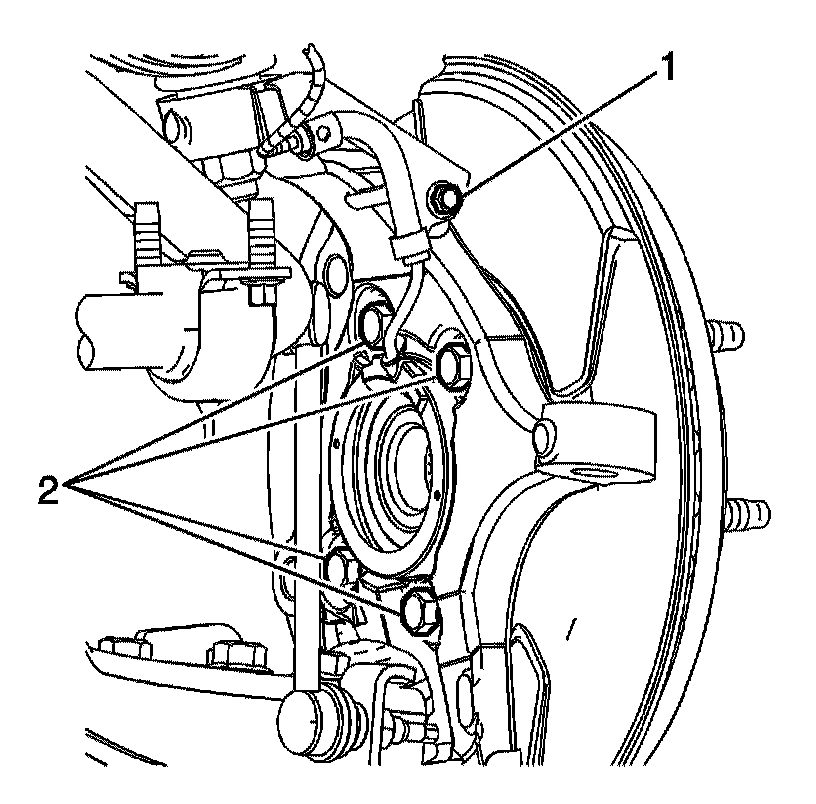 1
2